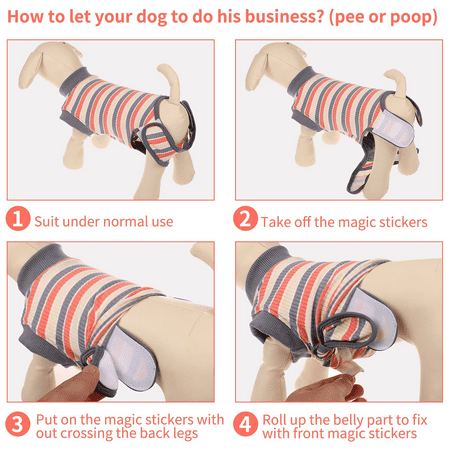 How to let your dog to do his business? (pee or poop)

1 Suit under normal use

2 Take off the magic stickers

3 Put on the magic stickers with out crossing the back legs

4 Roll up the belly part to fix with front magic stickers