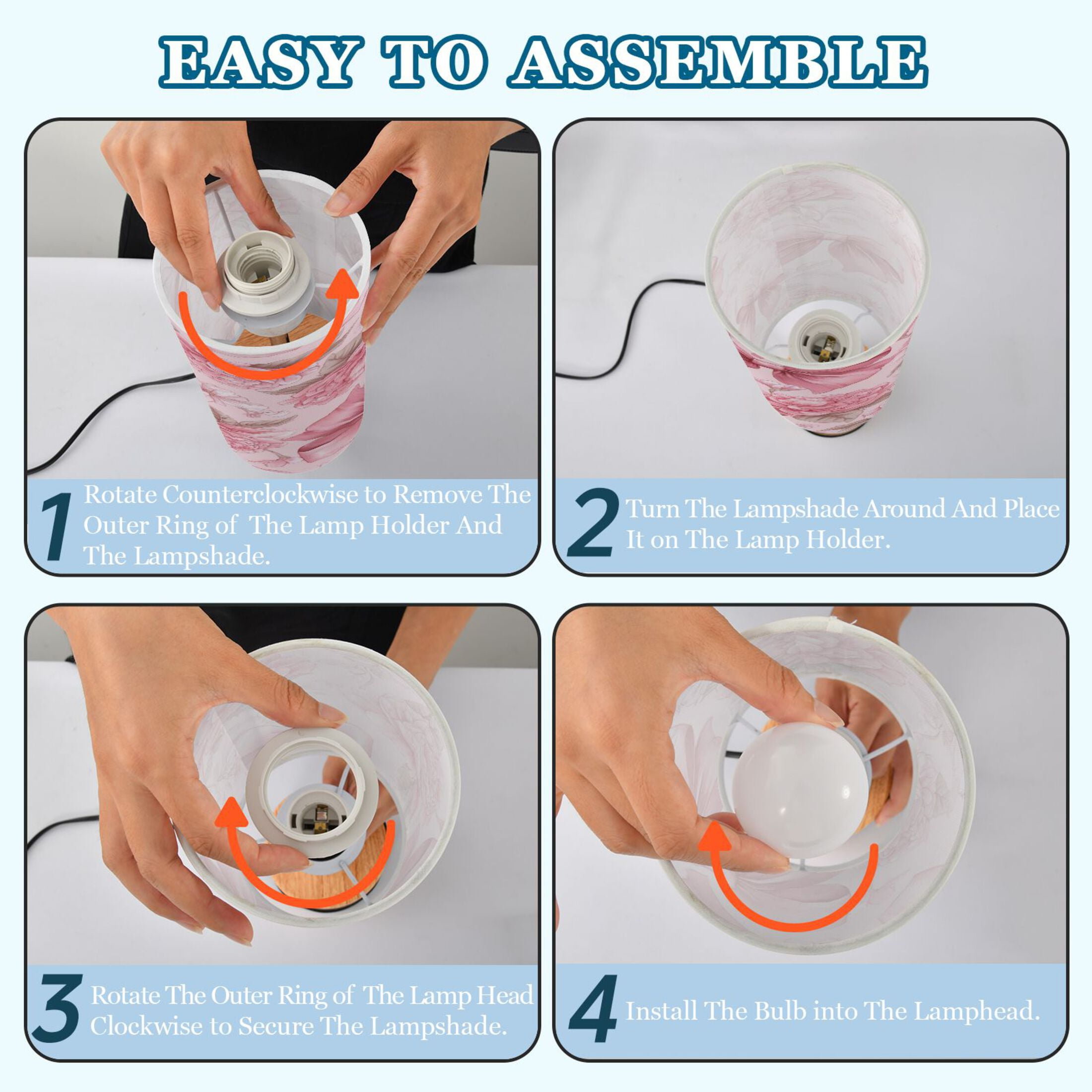 EASY TO ASSEMBLE

1 Rotate Counterclockwise to Remove The Outer Ring of The Lamp Holder And The Lampshade.

2 Turn The Lampshade Around And Place It on The Lamp Holder.

3 Rotate The Outer Ring of The Lamp Head Clockwise to Secure The Lampshade.

4 Install The Bulb into The Lamphead.