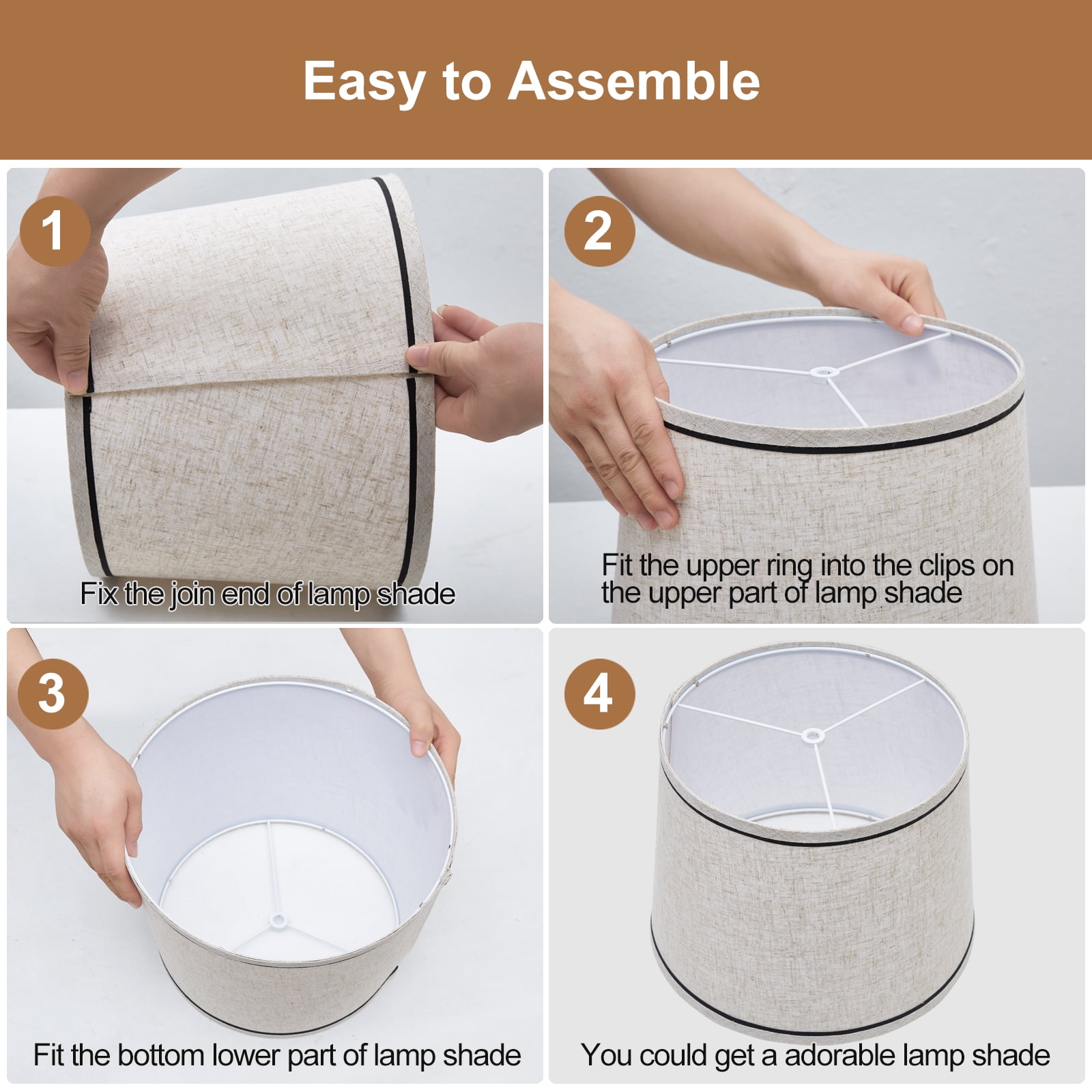 Easy to Assemble

1

Fix the join end of lamp shade

2

Fit the upper ring into the clips on the upper part of lamp shade

3

Fit the bottom lower part of lamp shade

4

You could get a adorable lamp shade