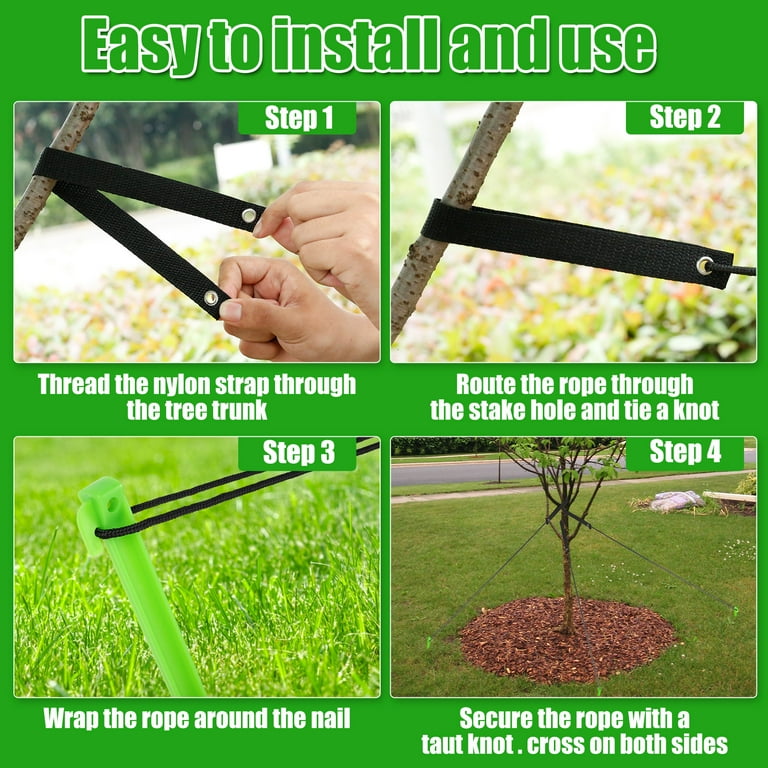 Easy to install and use

Step 1

Thread the nylon strap through the tree trunk

Step 2

Route the rope through the stake hole and tie a knot

Step 3

Wrap the rope around the nail

Step 4

Secure the rope with a taut knot . cross on both sides