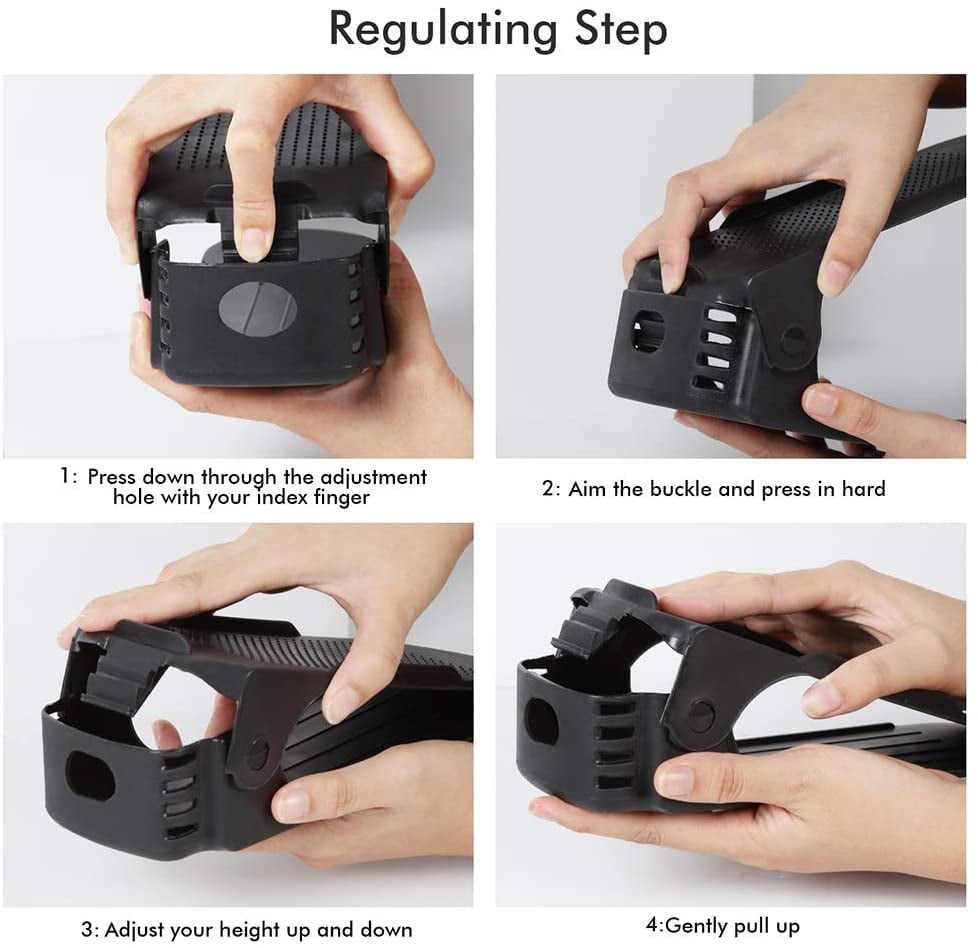 Regulating Step

1: Press down through the adjustment hole with your index finger

2: Aim the buckle and press in hard

3: Adjust your height up and down

4:Gently pull up