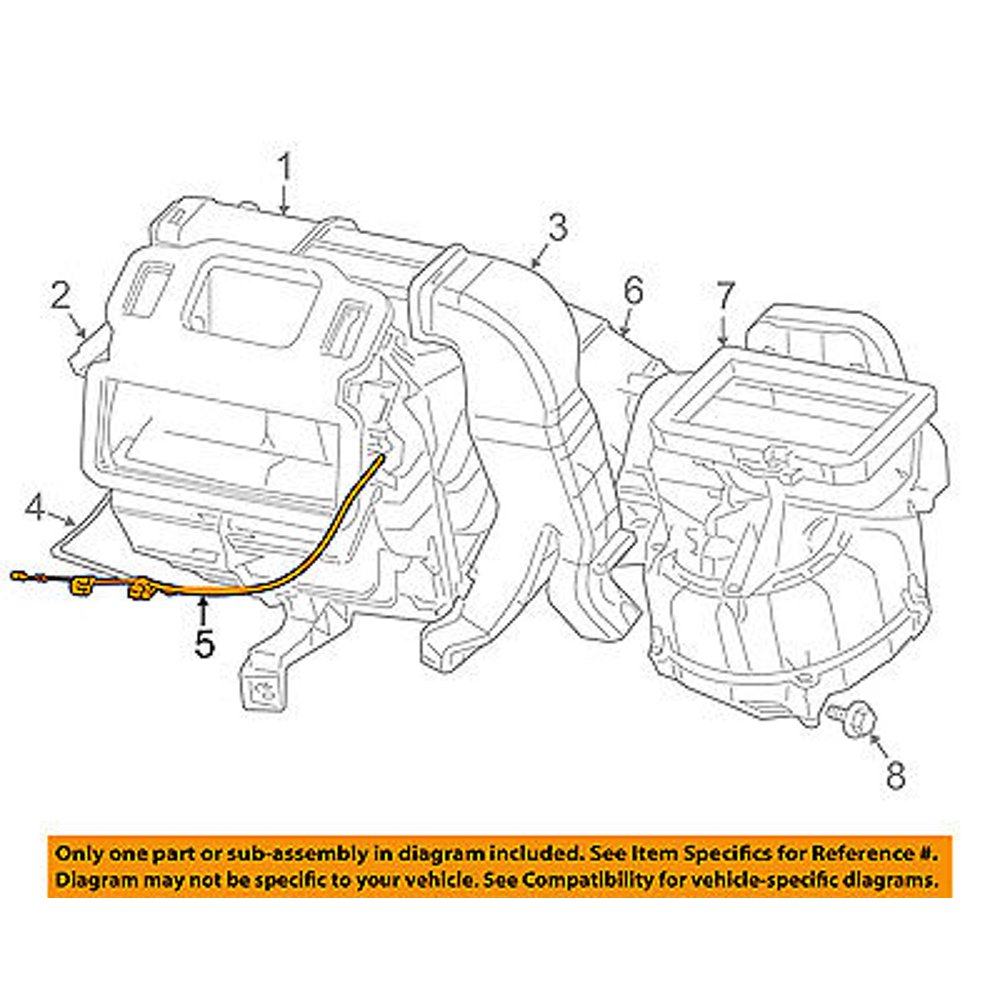 1
2
3
6
7
4
5
8

Only one part or sub-assembly in diagram included. See Item Specifics for Reference #.
Diagram may not be specific to your vehicle. See Compatibility for vehicle-specific diagrams.