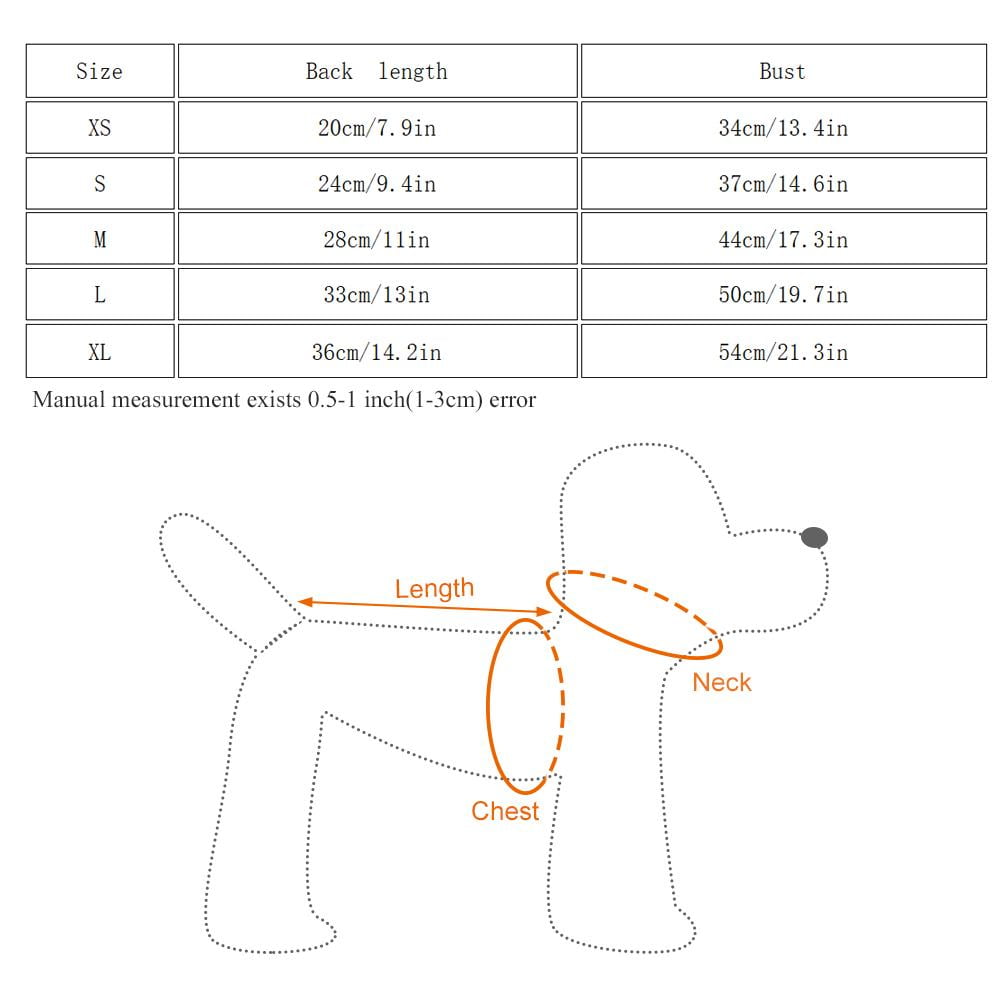 | Size | Back length | Bust |
|---|---|---|
| XS | 20cm/7.9in | 34cm/13.4in |
| S | 24cm/9.4in | 37cm/14.6in |
| M | 28cm/11in | 44cm/17.3in |
| L | 33cm/13in | 50cm/19.7in |
| XL | 36cm/14.2in | 54cm/21.3in |

Manual measurement exists 0.5-1 inch(1-3cm) error

Length

Neck

Chest