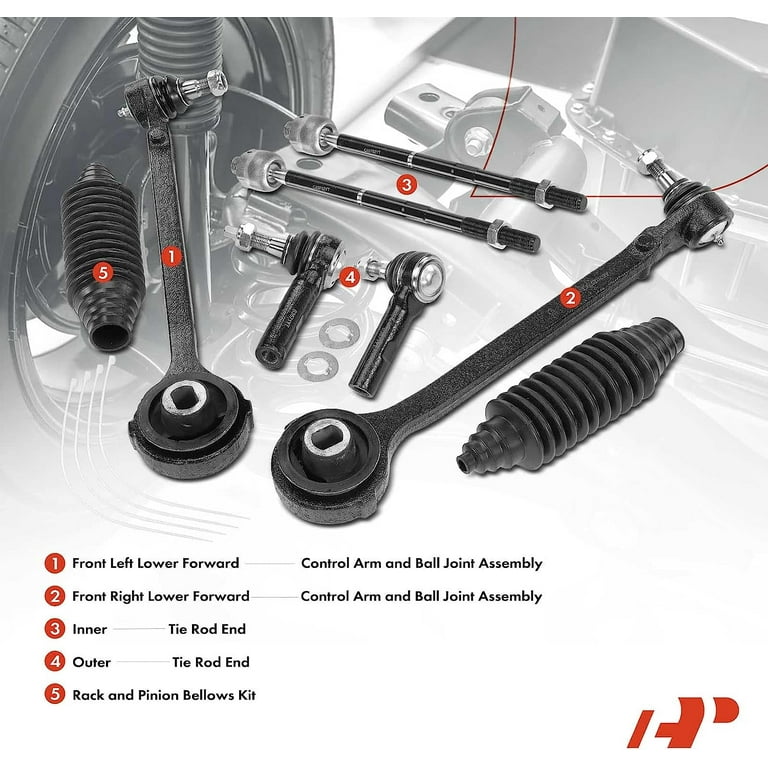 3

5

1

4

2

1 Front Left Lower Forward Control Arm and Ball Joint Assembly

2 Front Right Lower Forward Control Arm and Ball Joint Assembly

3 Inner Tie Rod End

4 Outer Tie Rod End

5 Rack and Pinion Bellows Kit