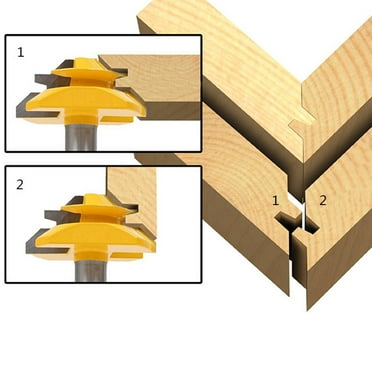 1

2

1 2