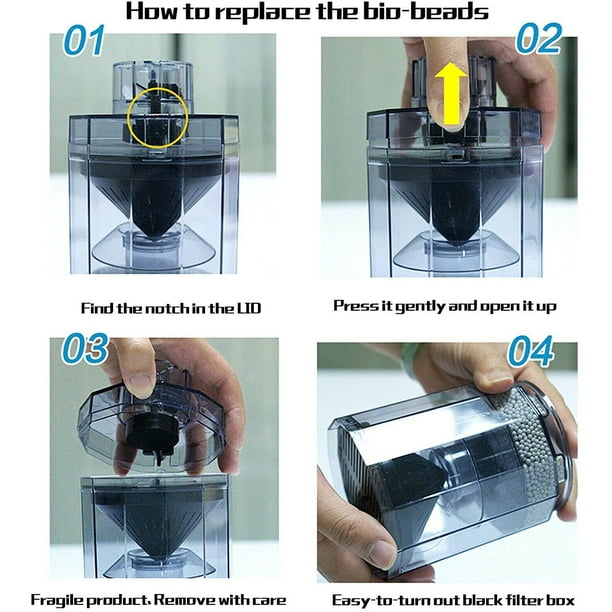 How to replace the bio-beads

01

Find the notch in the LID

02

Press it gently and open it up

03

Fragile product, Remove with care

04

Easy-to-turn out black filter box