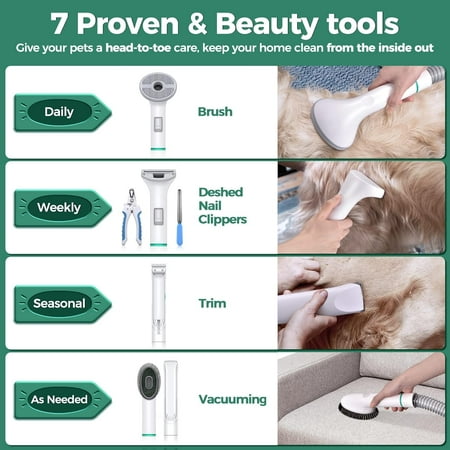 7 Proven & Beauty tools

Give your pets a head-to-toe care, keep your home clean from the inside out

Daily

Brush

Weekly

Deshed Nail Clippers

Seasonal

Trim

As Needed

Vacuuming