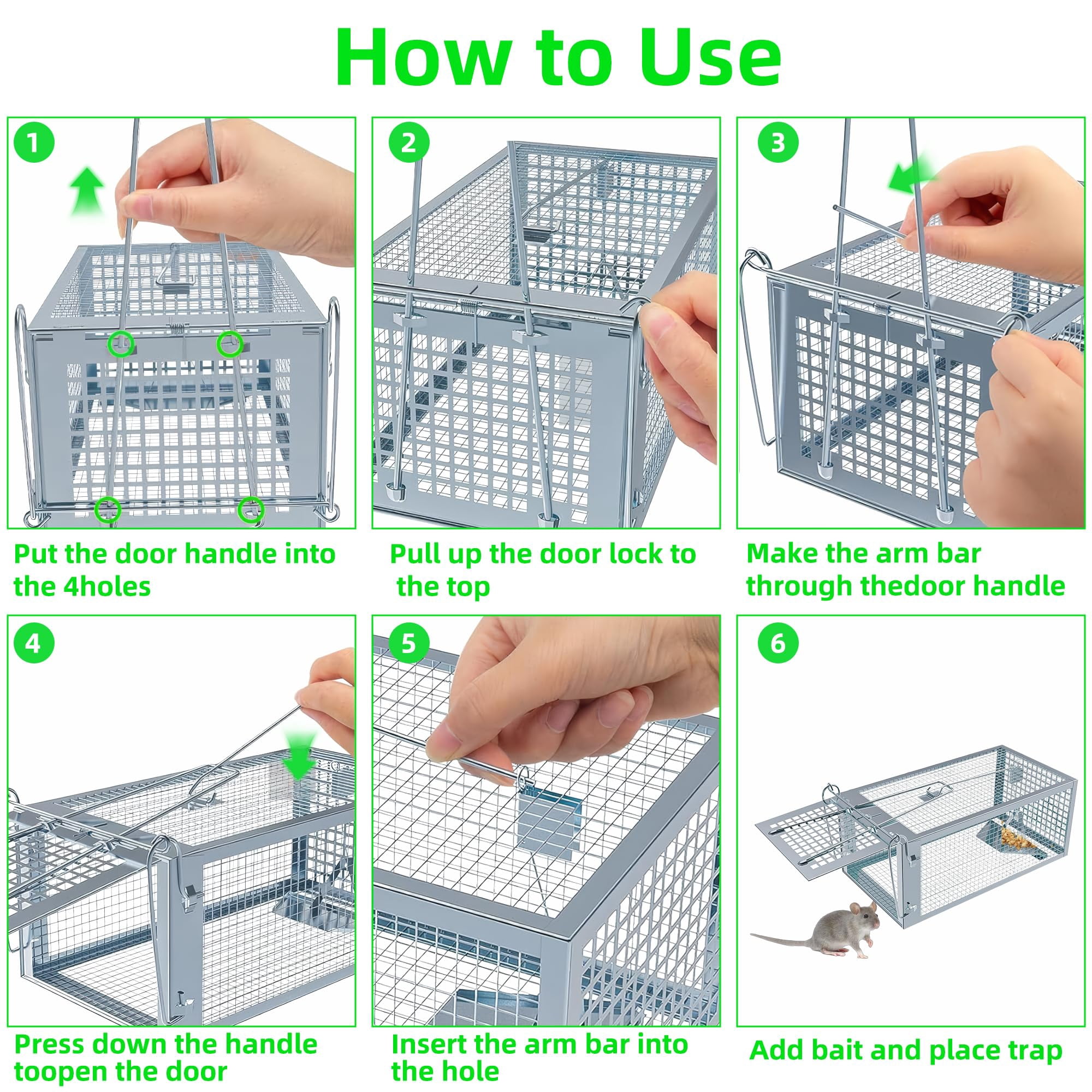 How to Use

1

Put the door handle into the 4holes

2

Pull up the door lock to the top

3

Make the arm bar through thedoor handle

4

Press down the handle toopen the door

5

Insert the arm bar into the hole

6

Add bait and place trap