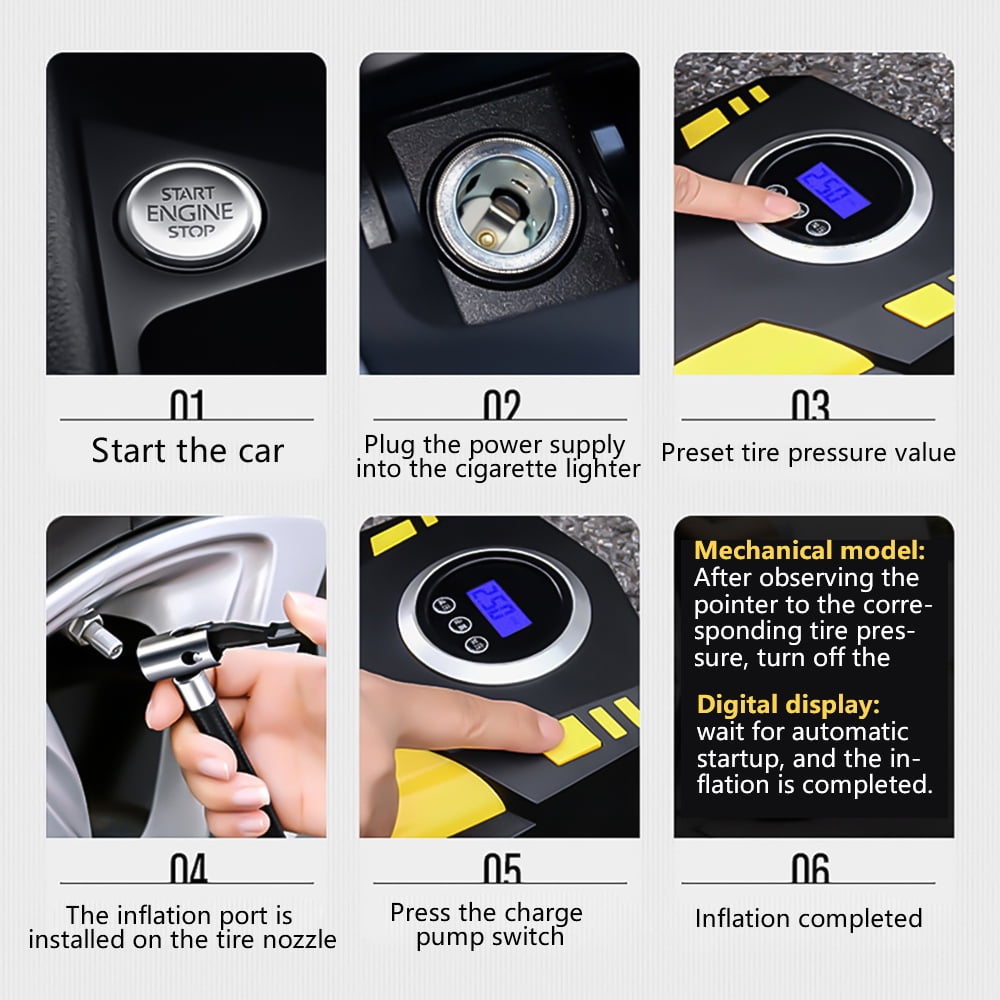 START
ENGINE
STOP

01
Start the car

02
Plug the power supply into the cigarette lighter

25.0

03
Preset tire pressure value

04
The inflation port is installed on the tire nozzle

25.0

05
Press the charge pump switch

Mechanical model:
After observing the pointer to the corresponding tire pressure, turn off the

Digital display:
wait for automatic startup, and the inflation is completed.

06
Inflation completed