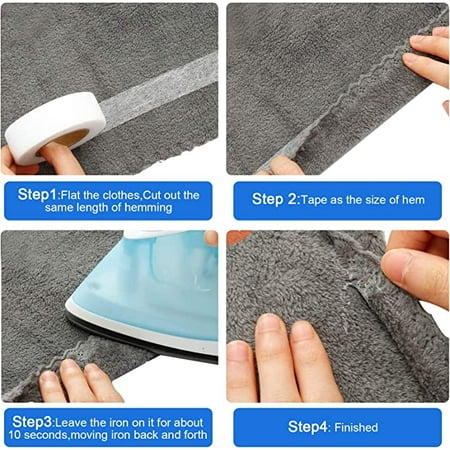 Step1:Flat the clothes,Cut out the same length of hemming

Step 2:Tape as the size of hem

Step3:Leave the iron on it for about 10 seconds,moving iron back and forth

Step4: Finished