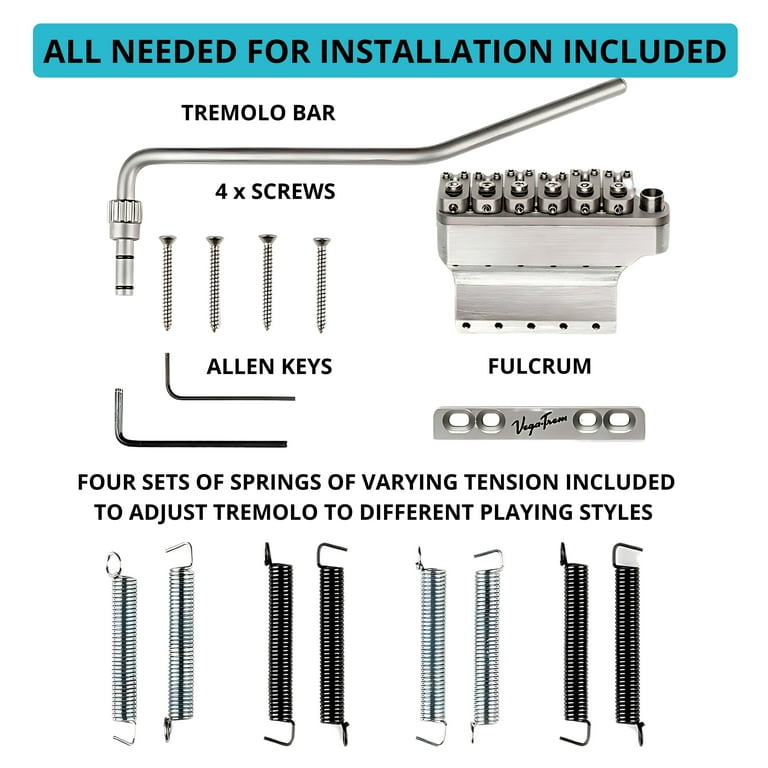 ALL NEEDED FOR INSTALLATION INCLUDED

TREMOLO BAR

4 x SCREWS

ALLEN KEYS

FULCRUM

Vega-Trem

FOUR SETS OF SPRINGS OF VARYING TENSION INCLUDED TO ADJUST TREMOLO TO DIFFERENT PLAYING STYLES