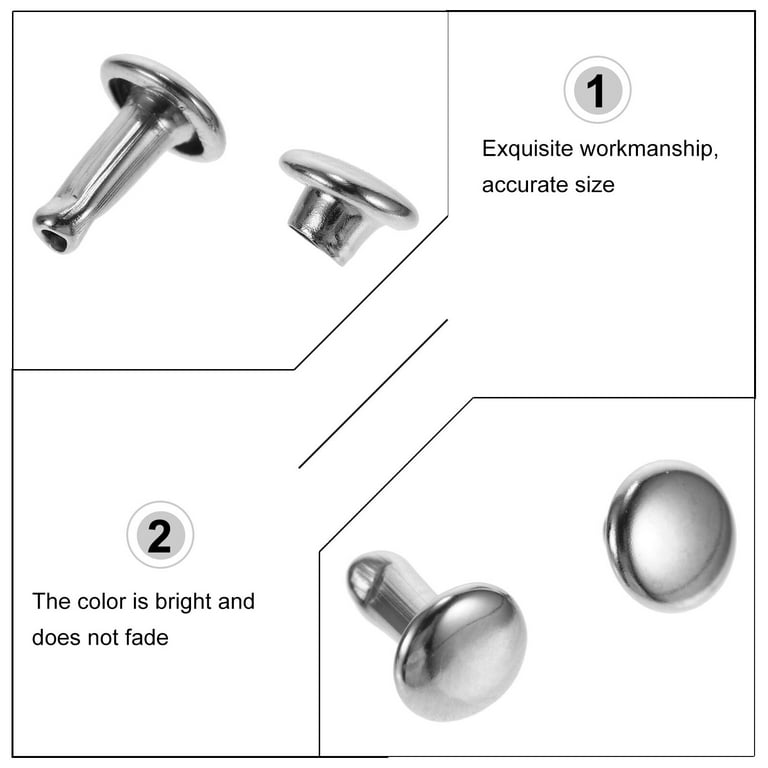 1

Exquisite workmanship, accurate size

2

The color is bright and does not fade