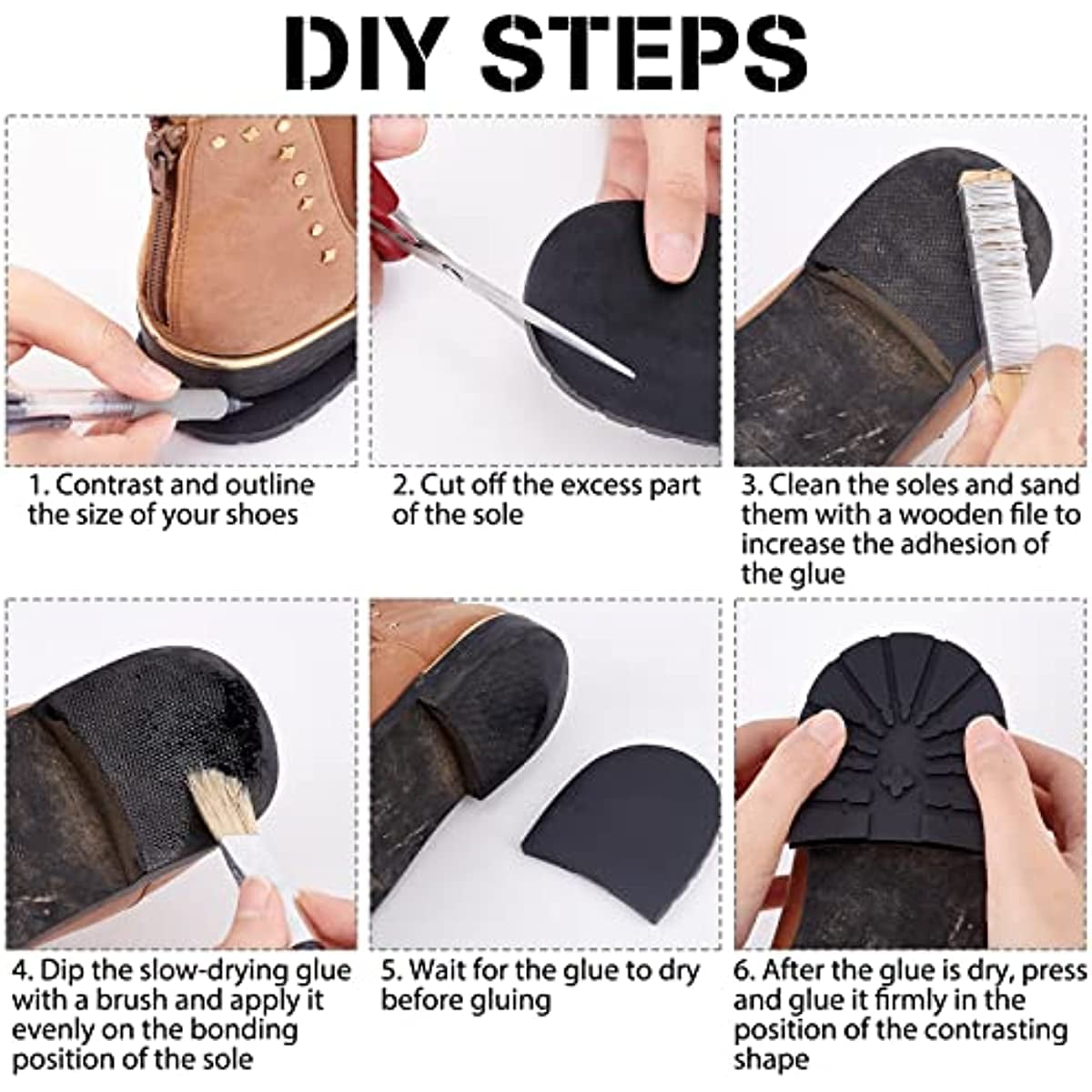 DIY STEPS

1. Contrast and outline the size of your shoes

2. Cut off the excess part of the sole

3. Clean the soles and sand them with a wooden file to increase the adhesion of the glue

4. Dip the slow-drying glue with a brush and apply it evenly on the bonding position of the sole

5. Wait for the glue to dry before gluing

6. After the glue is dry, press and glue it firmly in the position of the contrasting shape