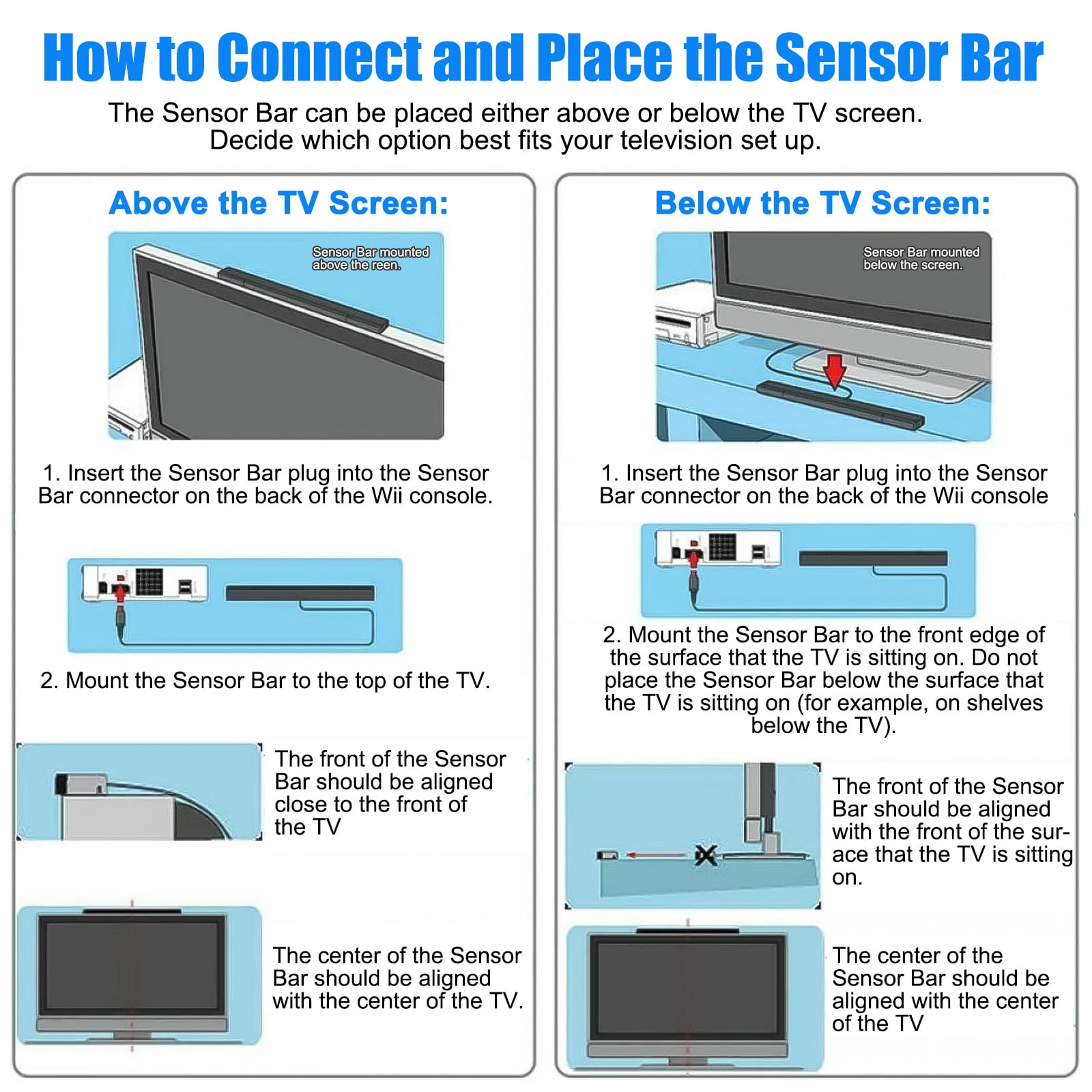 How to Connect and Place the Sensor Bar

The Sensor Bar can be placed either above or below the TV screen. Decide which option best fits your television set up.

Above the TV Screen:

Sensor Bar mounted above the reen.

1. Insert the Sensor Bar plug into the Sensor Bar connector on the back of the Wii console.

2. Mount the Sensor Bar to the top of the TV.

The front of the Sensor Bar should be aligned close to the front of the TV

The center of the Sensor Bar should be aligned with the center of the TV.

Below the TV Screen:

Sensor Bar mounted below the screen.

1. Insert the Sensor Bar plug into the Sensor Bar connector on the back of the Wii console

2. Mount the Sensor Bar to the front edge of the surface that the TV is sitting on. Do not place the Sensor Bar below the surface that the TV is sitting on (for example, on shelves below the TV).

The front of the Sensor Bar should be aligned with the front of the surace that the TV is sitting on.

The center of the Sensor Bar should be aligned with the center of the TV