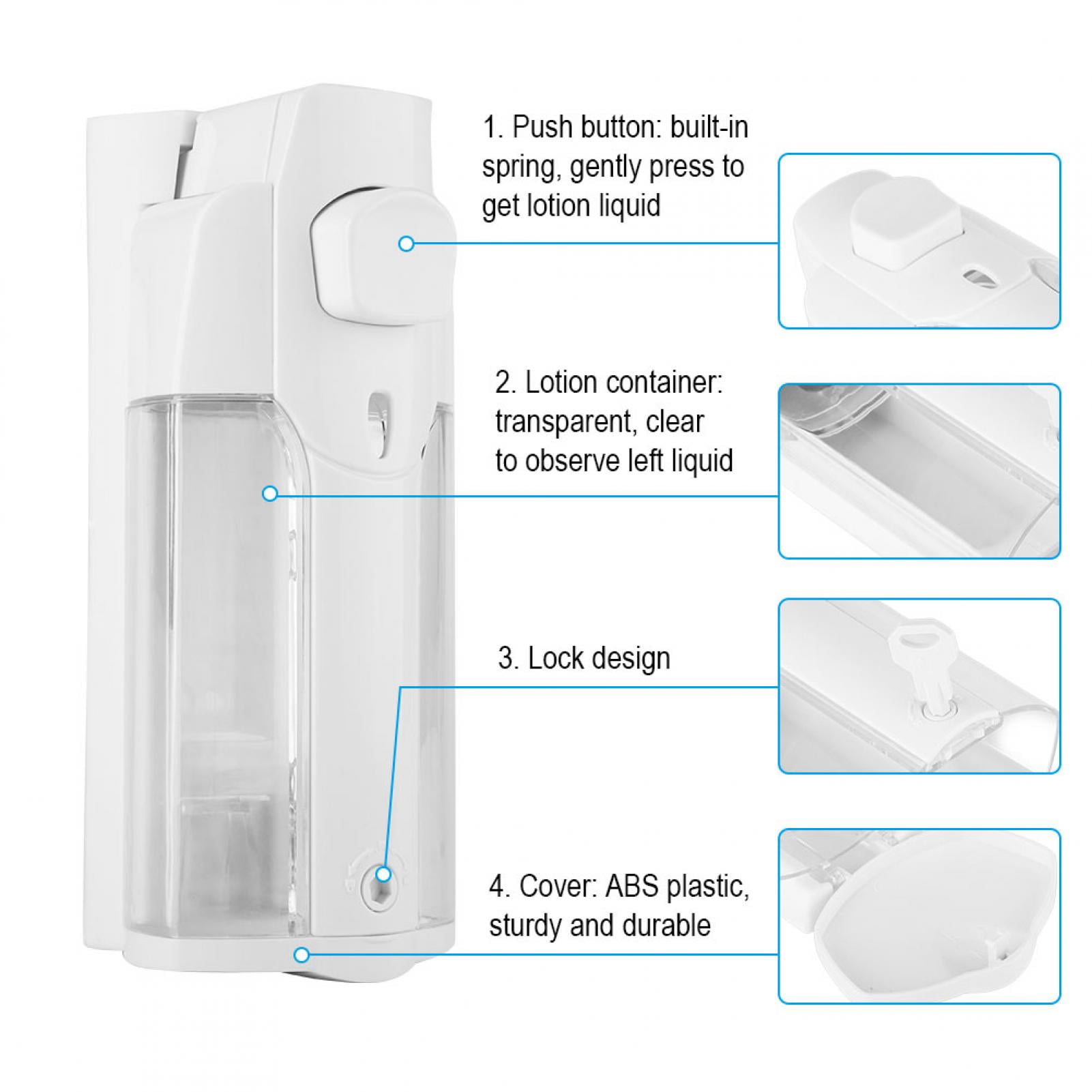 1. Push button: built-in spring, gently press to get lotion liquid

2. Lotion container: transparent, clear to observe left liquid

3. Lock design

4. Cover: ABS plastic, sturdy and durable