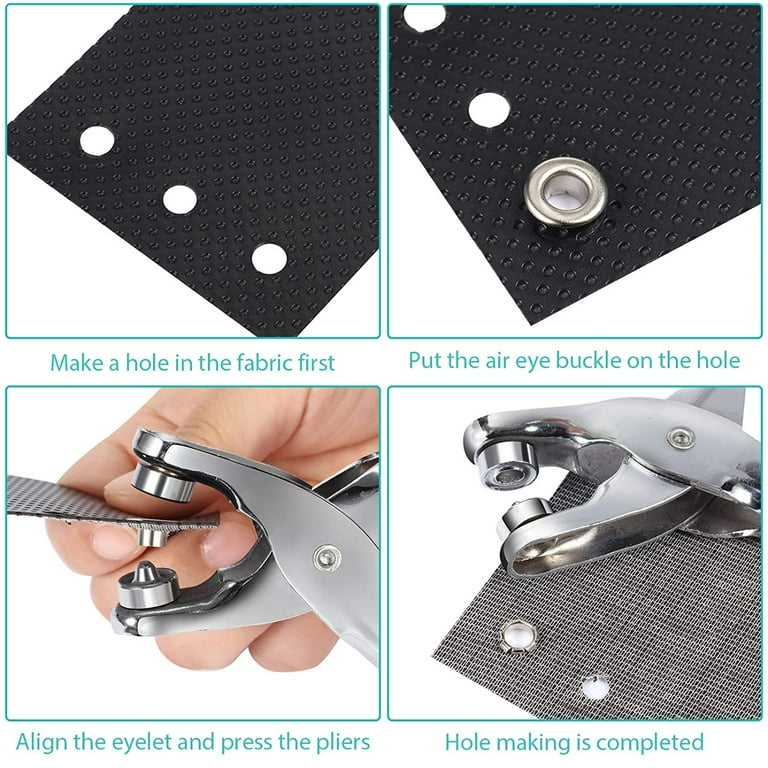 Make a hole in the fabric first

Put the air eye buckle on the hole

Align the eyelet and press the pliers

Hole making is completed