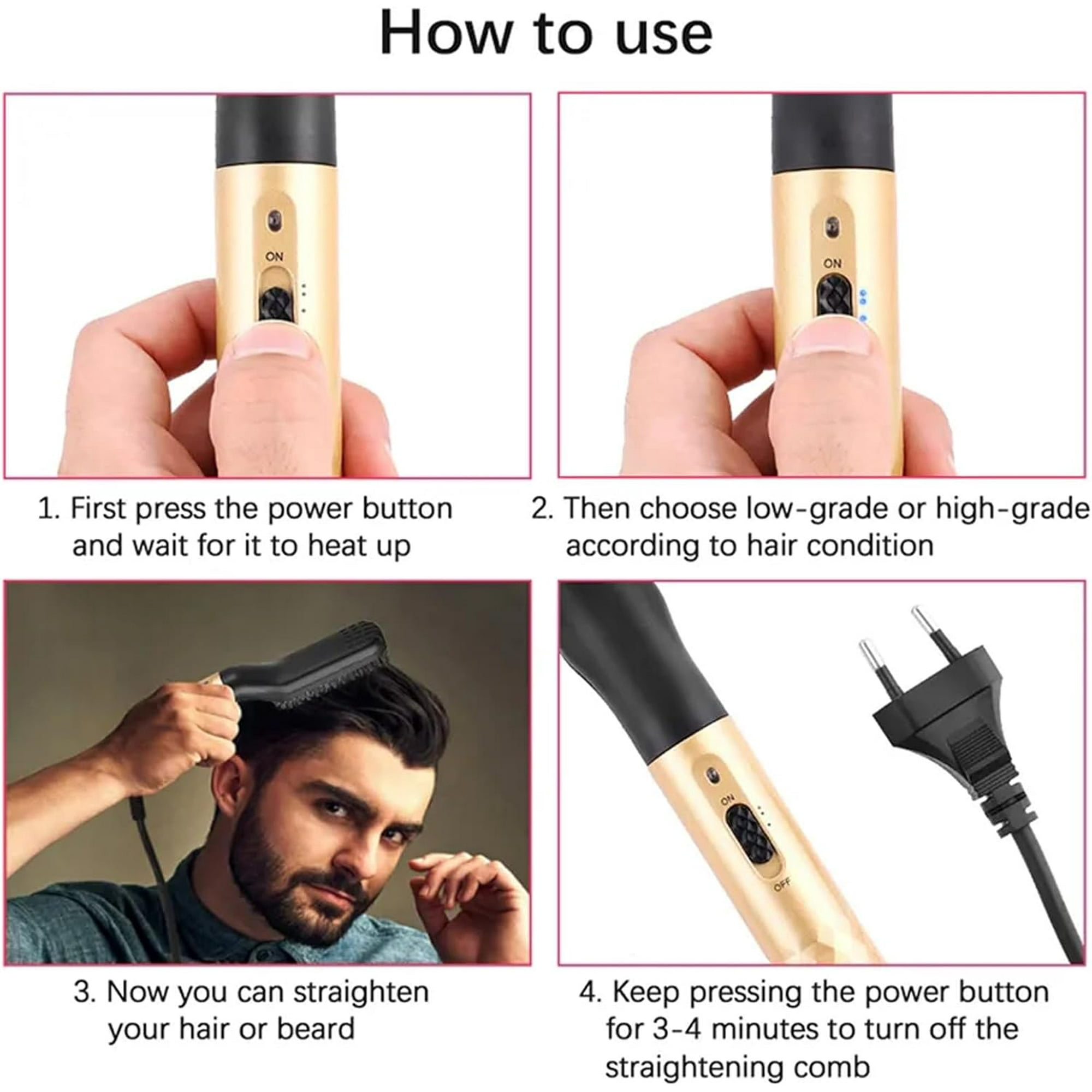 How to use

ON

1. First press the power button and wait for it to heat up

ON

2. Then choose low-grade or high-grade according to hair condition

3. Now you can straighten your hair or beard

ON

OFF

4. Keep pressing the power button for 3-4 minutes to turn off the straightening comb