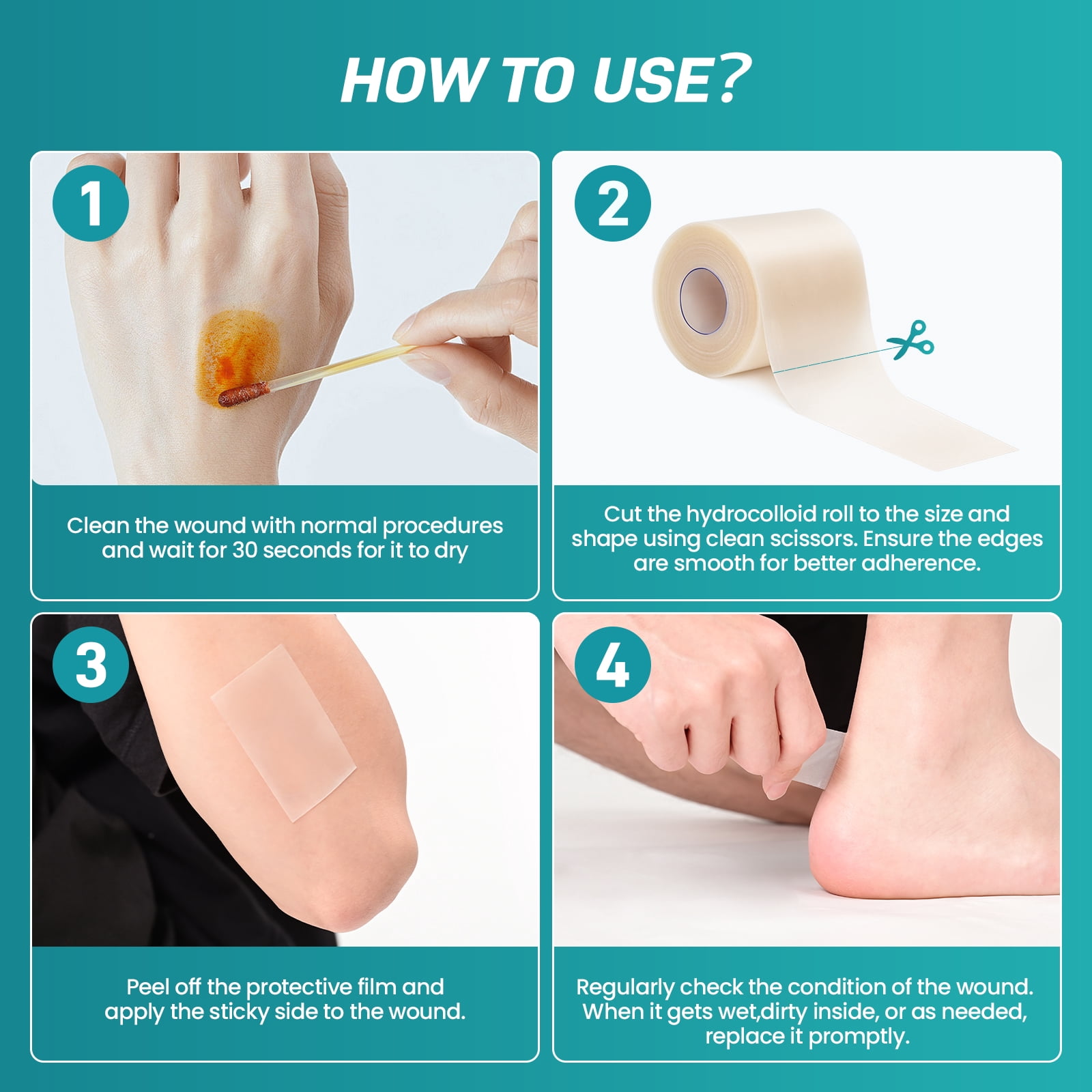 HOW TO USE?

1

Clean the wound with normal procedures and wait for 30 seconds for it to dry

2

Cut the hydrocolloid roll to the size and shape using clean scissors. Ensure the edges are smooth for better adherence.

3

Peel off the protective film and apply the sticky side to the wound.

4

Regularly check the condition of the wound. When it gets wet,dirty inside, or as needed, replace it promptly.