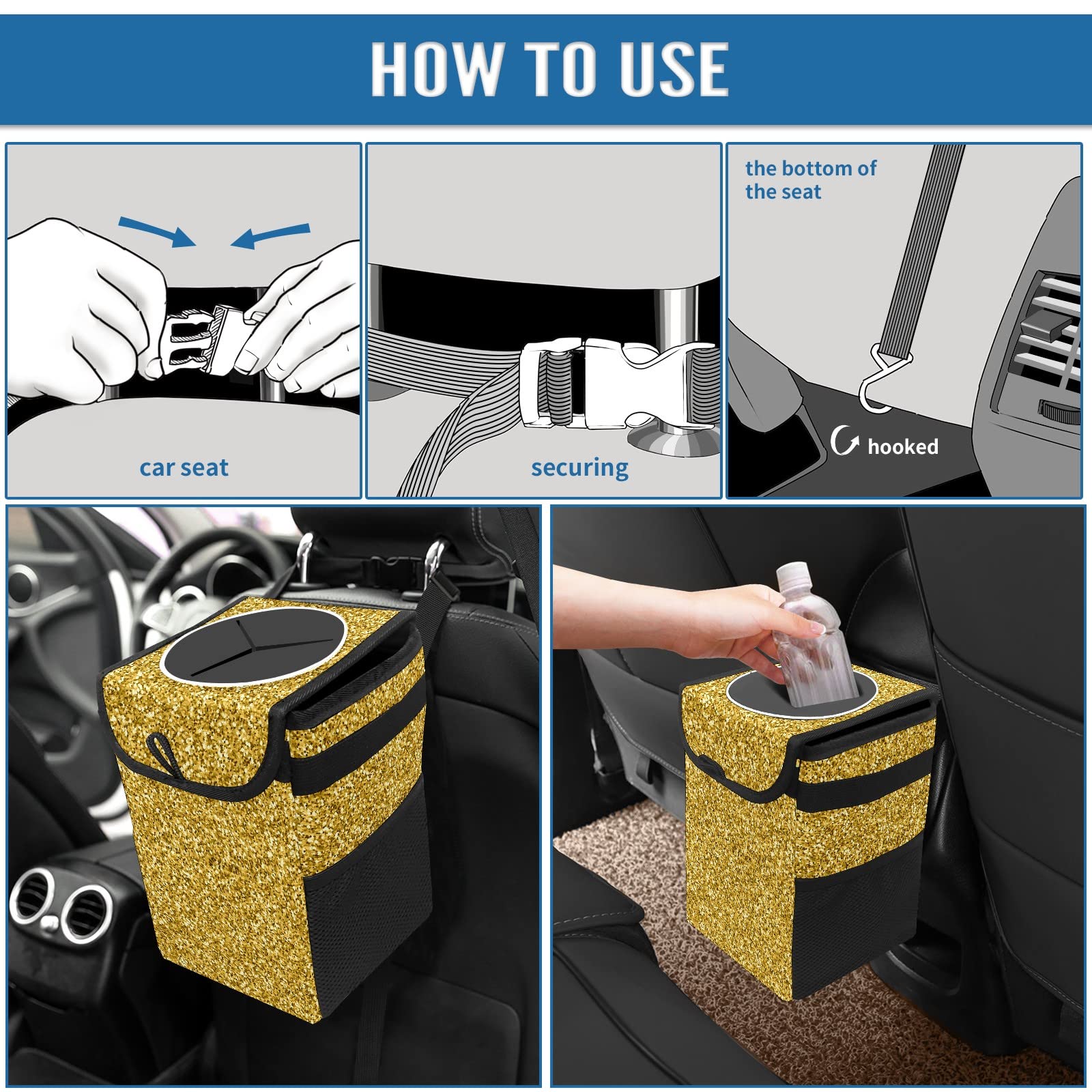 HOW TO USE

car seat

securing

the bottom of the seat

hooked