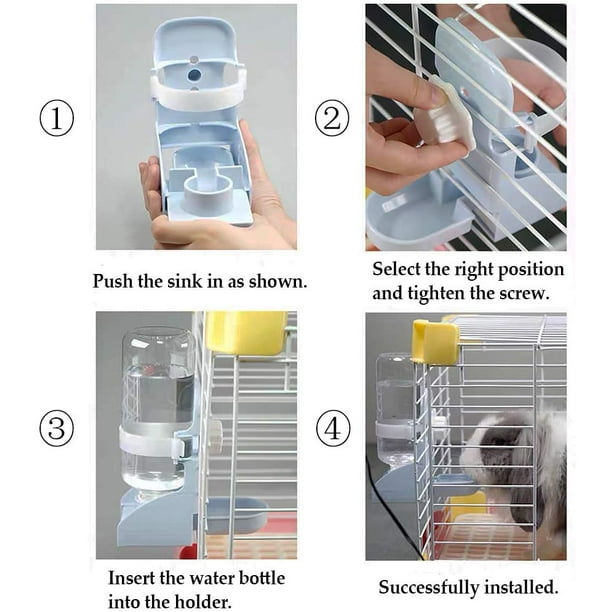 ①

Push the sink in as shown.

②

Select the right position and tighten the screw.

③

Insert the water bottle into the holder.

④

Successfully installed.