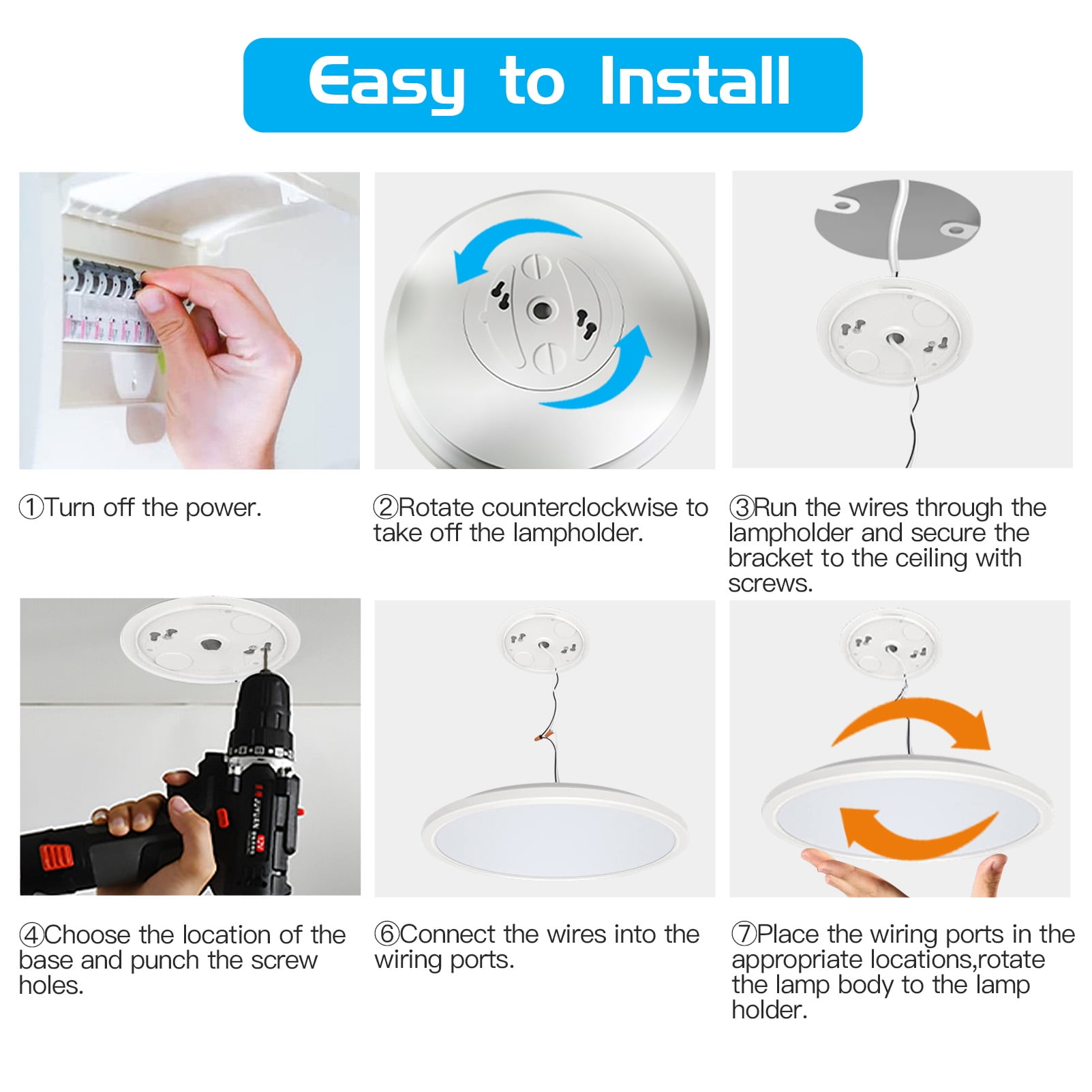 Easy to Install

①Turn off the power.

②Rotate counterclockwise to take off the lampholder.

③Run the wires through the lampholder and secure the bracket to the ceiling with screws.

④Choose the location of the base and punch the screw holes.

⑥Connect the wires into the wiring ports.

⑦Place the wiring ports in the appropriate locations,rotate the lamp body to the lamp holder.