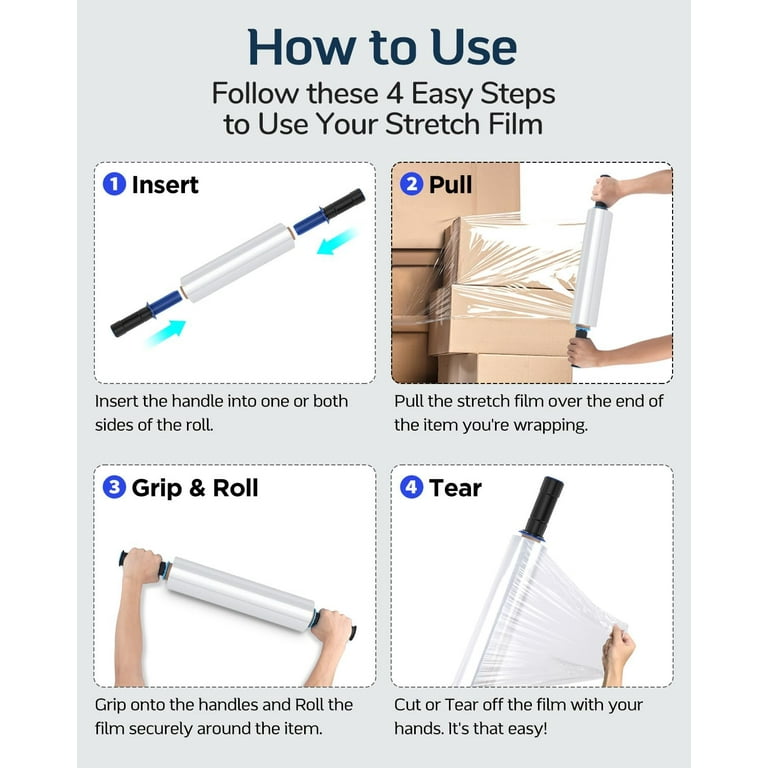 How to Use
Follow these 4 Easy Steps to Use Your Stretch Film

1 Insert

Insert the handle into one or both sides of the roll.

2 Pull

Pull the stretch film over the end of the item you're wrapping.

3 Grip & Roll

Grip onto the handles and Roll the film securely around the item.

4 Tear

Cut or Tear off the film with your hands. It's that easy!