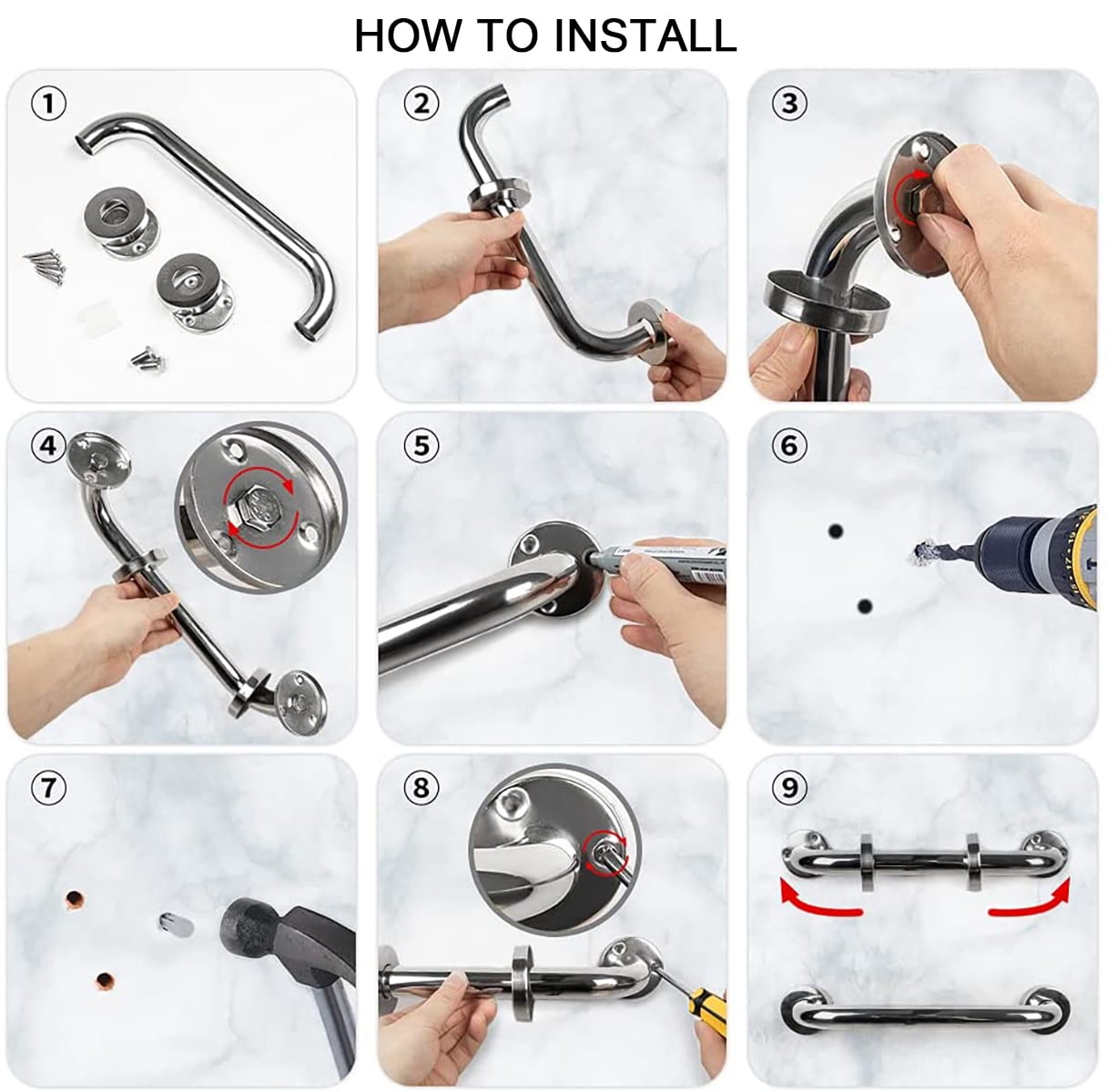 HOW TO INSTALL

①

②

③

④

⑤

⑥

⑦

⑧

⑨