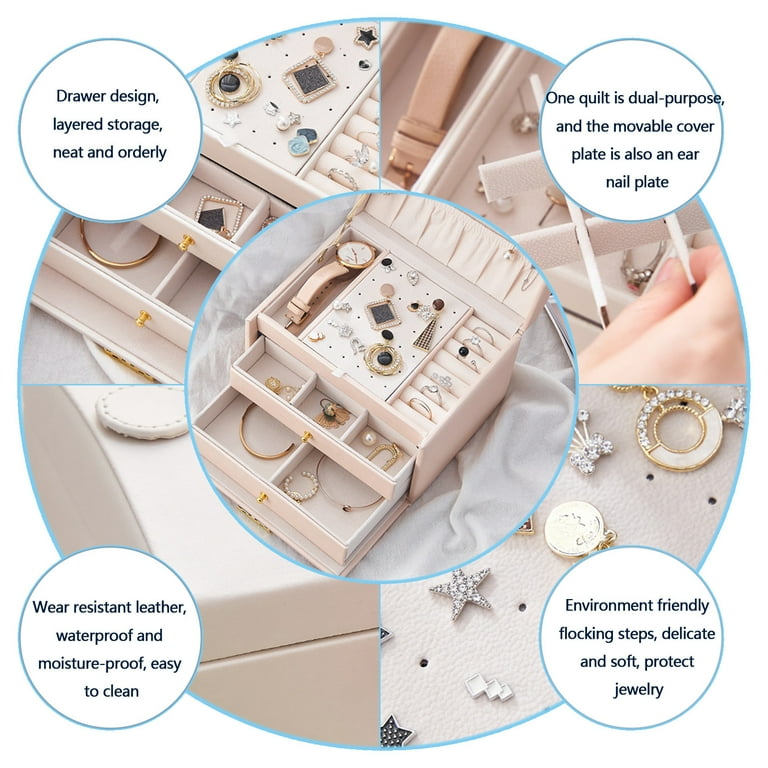 Drawer design, layered storage, neat and orderly

One quilt is dual-purpose, and the movable cover plate is also an ear nail plate

Wear resistant leather, waterproof and moisture-proof, easy to clean

Environment friendly flocking steps, delicate and soft, protect jewelry