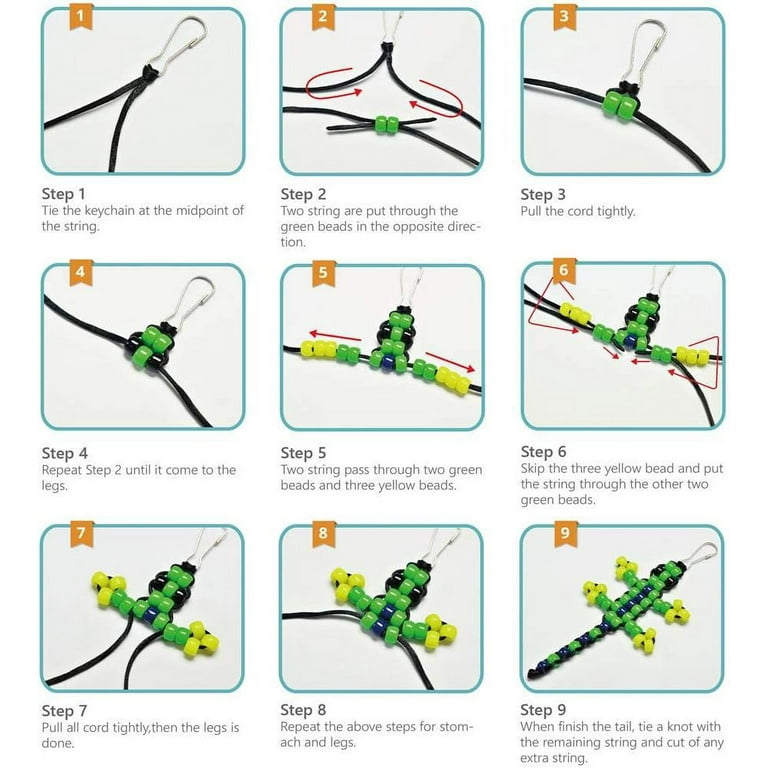 1

Step 1
Tie the keychain at the midpoint of the string.

2

Step 2
Two string are put through the green beads in the opposite direction.

3

Step 3
Pull the cord tightly.

4

Step 4
Repeat Step 2 until it come to the legs.

5

Step 5
Two string pass through two green beads and three yellow beads.

6

Step 6
Skip the three yellow bead and put the string through the other two green beads.

7

Step 7
Pull all cord tightly,then the legs is done.

8

Step 8
Repeat the above steps for stomach and legs.

9

Step 9
When finish the tail, tie a knot with the remaining string and cut of any extra string.