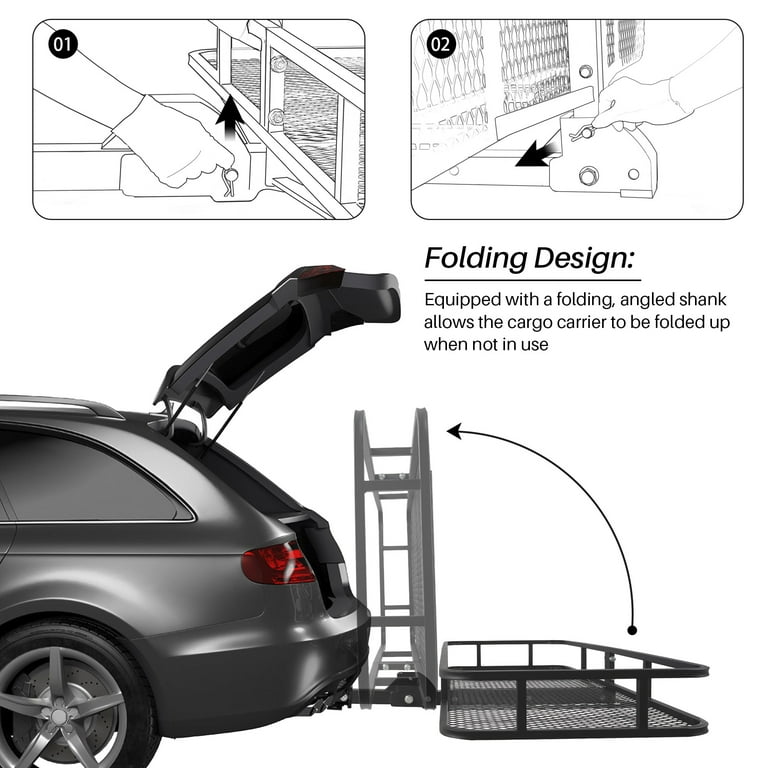 01

02

Folding Design:

Equipped with a folding, angled shank allows the cargo carrier to be folded up when not in use