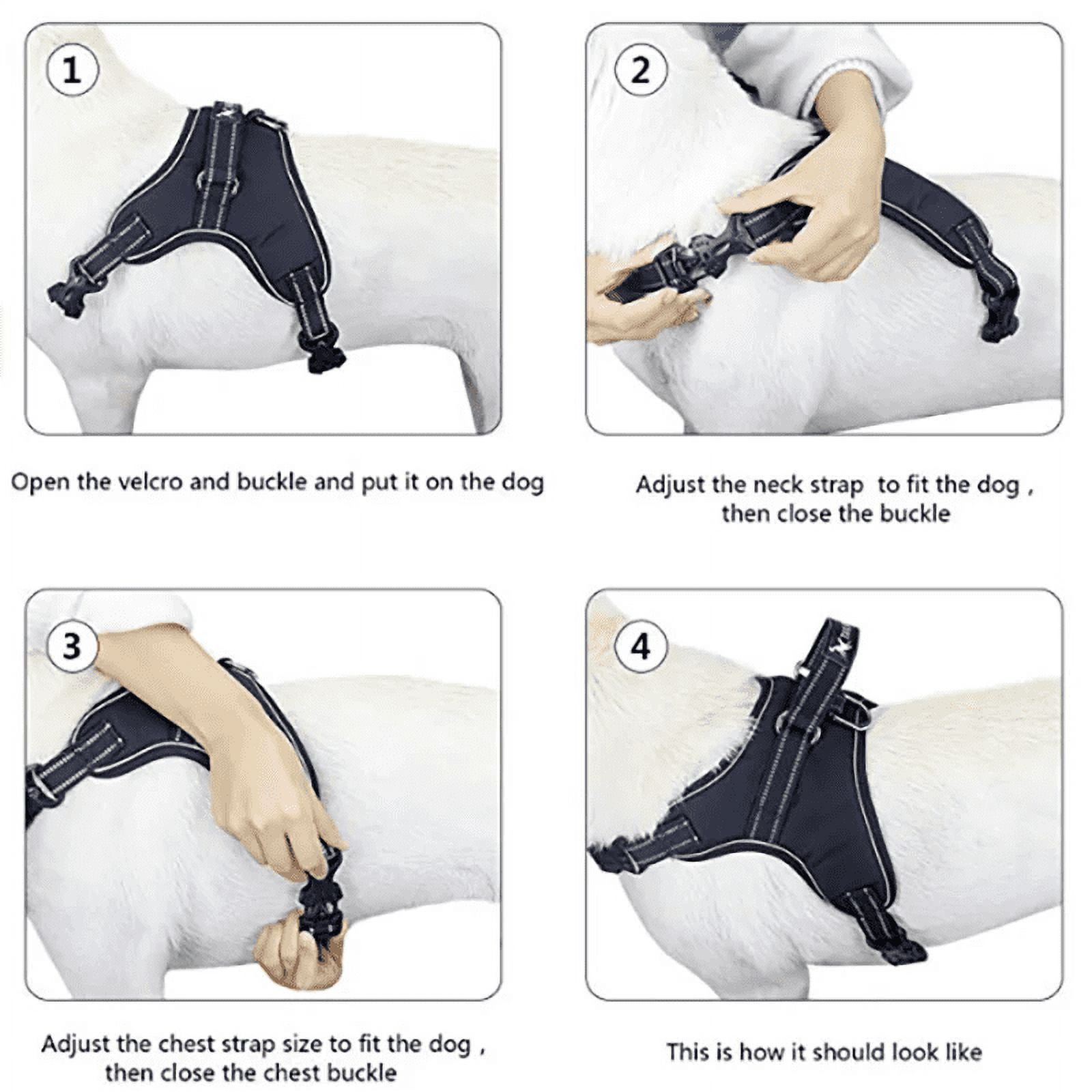 1

Open the velcro and buckle and put it on the dog

2

Adjust the neck strap to fit the dog , then close the buckle

3

Adjust the chest strap size to fit the dog , then close the chest buckle

4

This is how it should look like