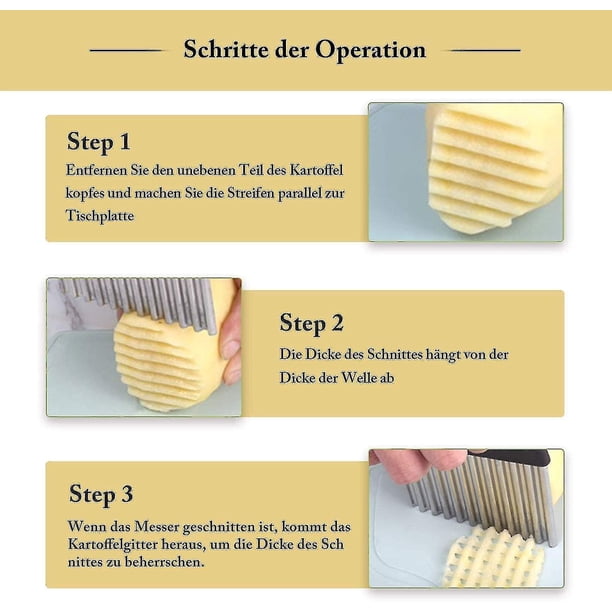 Schritte der Operation

Step 1

Entfernen Sie den unebenen Teil des Kartoffel kopfes und machen Sie die Streifen parallel zur Tischplatte

Step 2

Die Dicke des Schnittes hängt von der Dicke der Welle ab

Step 3

Wenn das Messer geschnitten ist, kommt das Kartoffelgitter heraus, um die Dicke des Sch nittes zu beherrschen.