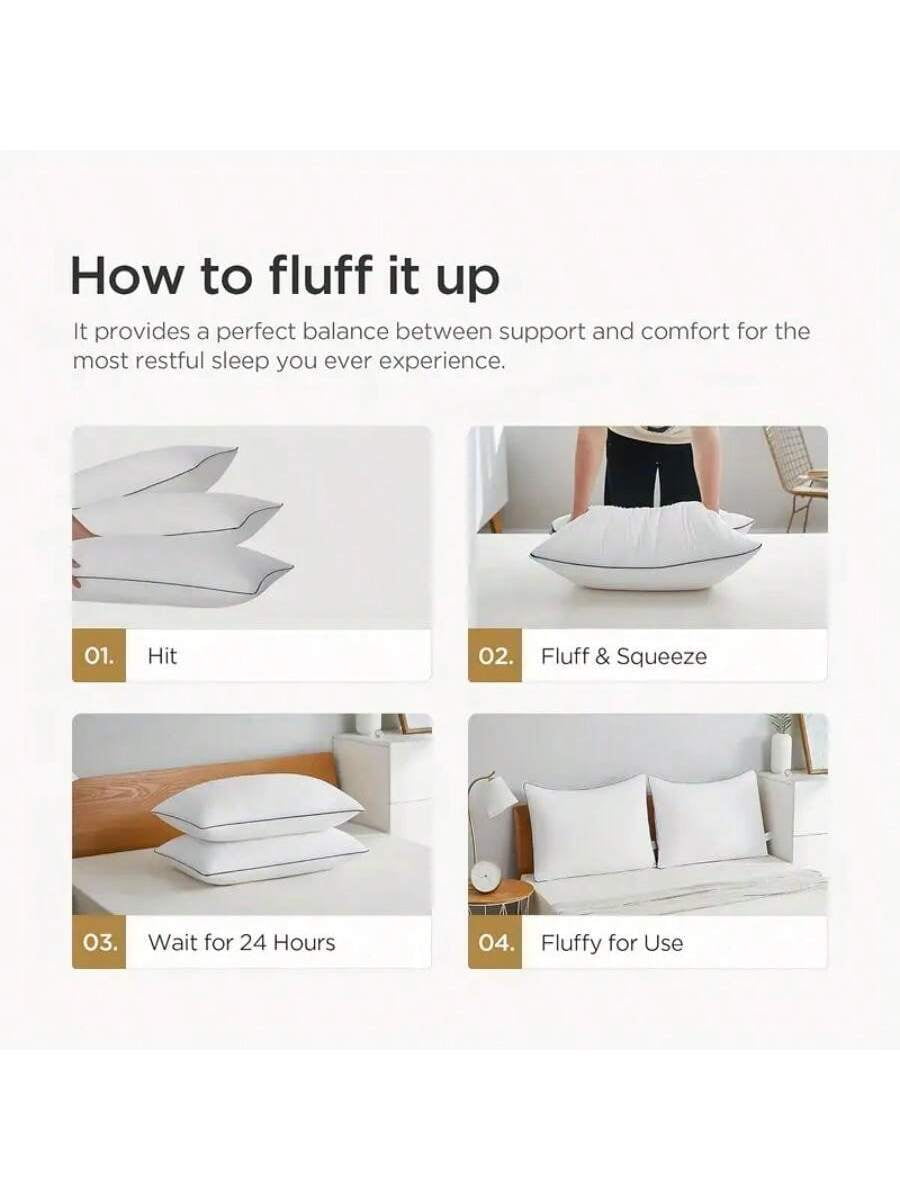 How to fluff it up

It provides a perfect balance between support and comfort for the most restful sleep you ever experience.

01. Hit

02. Fluff & Squeeze

03. Wait for 24 Hours

04. Fluffy for Use