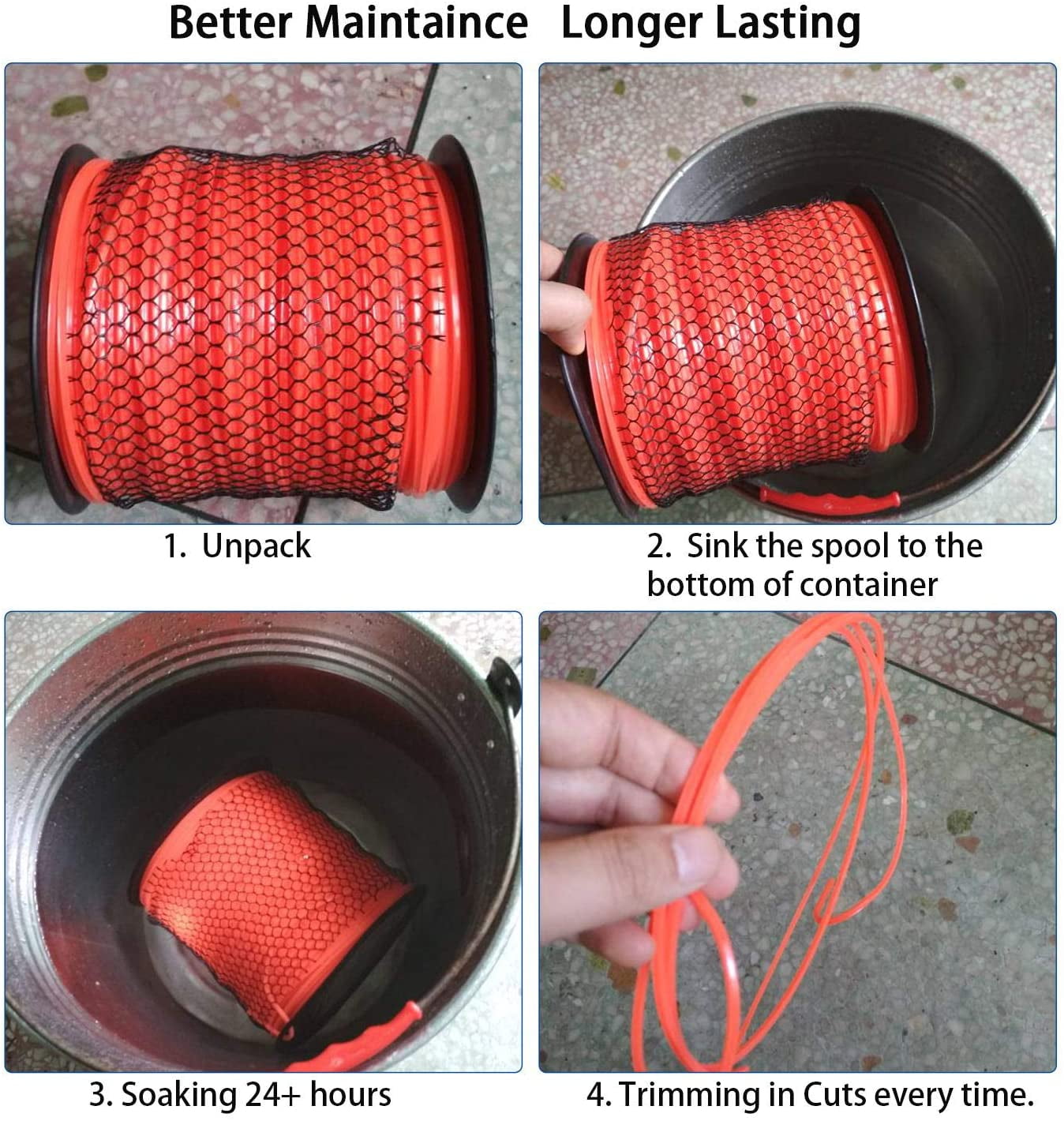 Better Maintaince Longer Lasting

1. Unpack

2. Sink the spool to the bottom of container

3. Soaking 24+ hours

4. Trimming in Cuts every time.