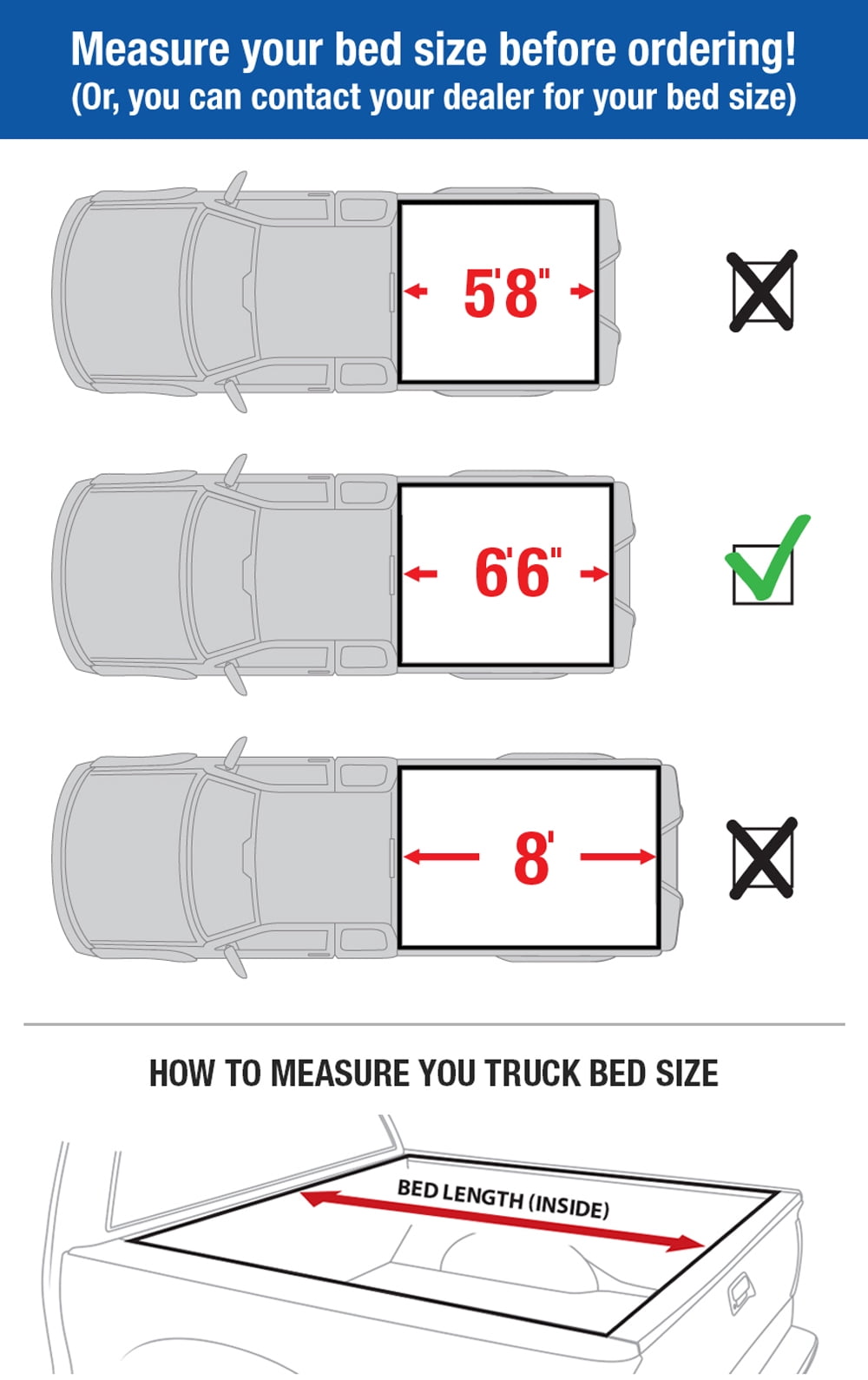 Measure your bed size before ordering!
(Or, you can contact your dealer for your bed size)

5'8"

6'6"

8'

HOW TO MEASURE YOU TRUCK BED SIZE

BED LENGTH (INSIDE)