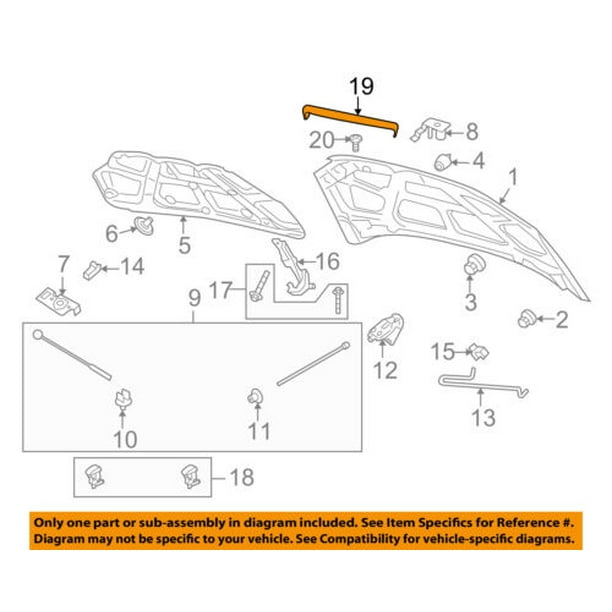 19
20
8
4
1
6
5
7
14
16
17
3
2
9
12
15
13
10
11
18

Only one part or sub-assembly in diagram included. See Item Specifics for Reference #.
Diagram may not be specific to your vehicle. See Compatibility for vehicle-specific diagrams.