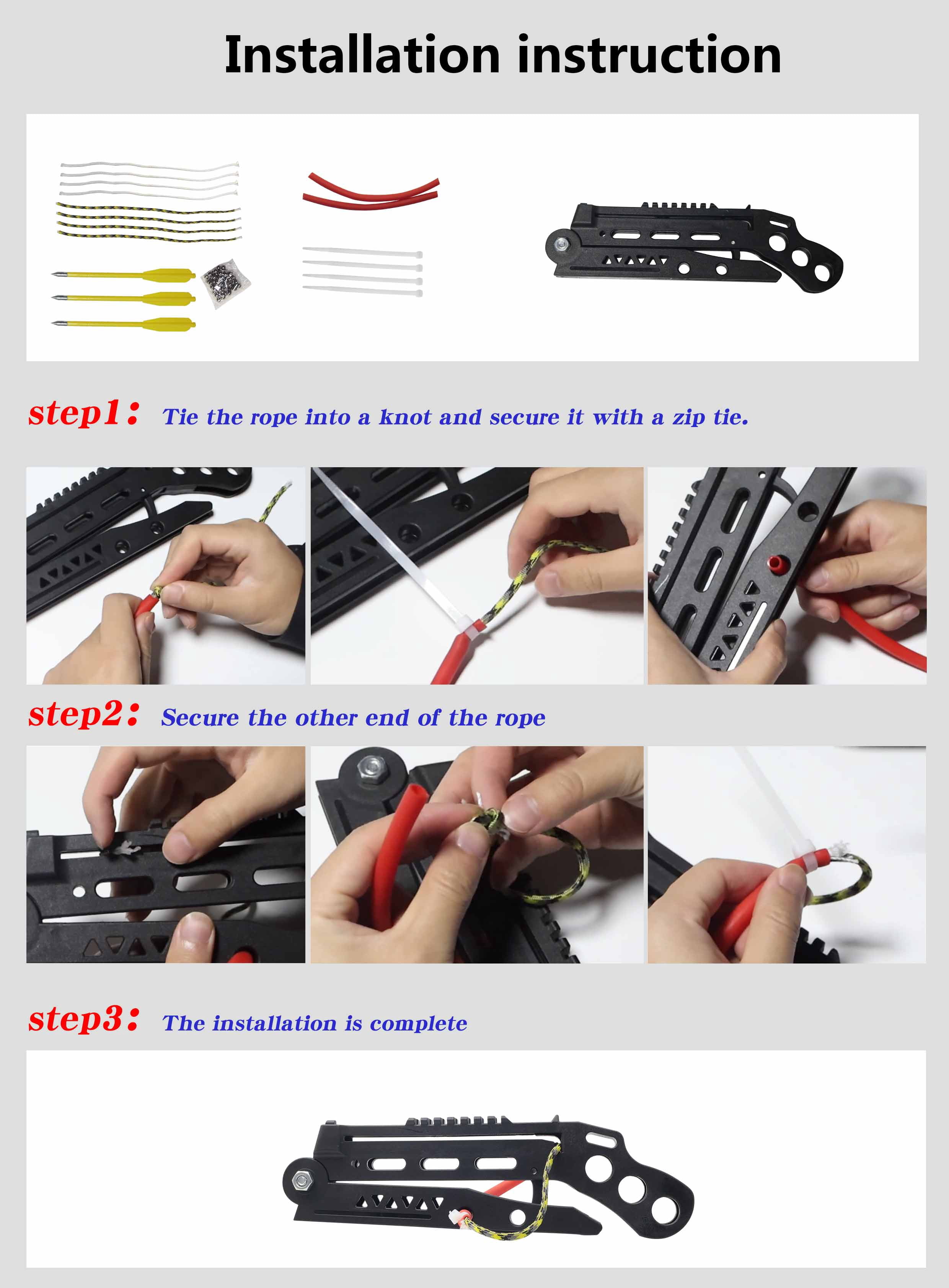 Installation instruction

step1: Tie the rope into a knot and secure it with a zip tie.

step2: Secure the other end of the rope

step3: The installation is complete