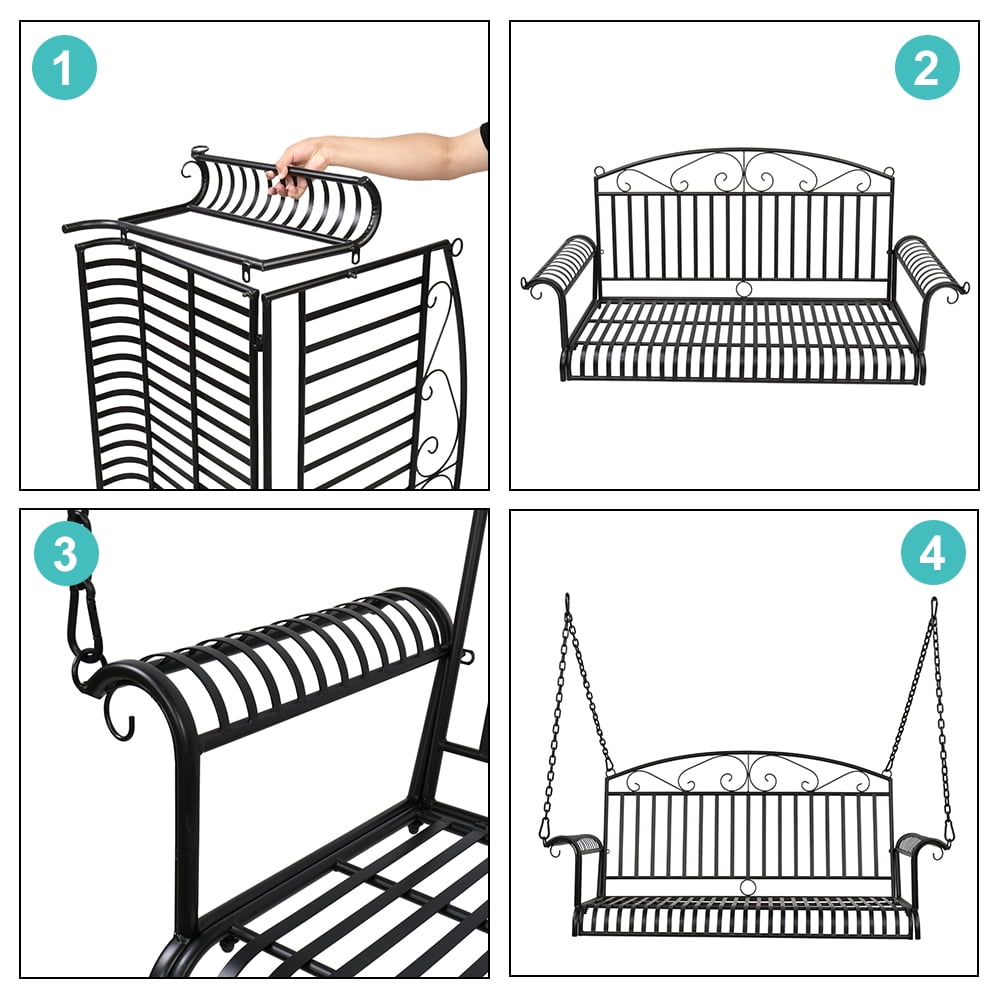 1

2

3

4