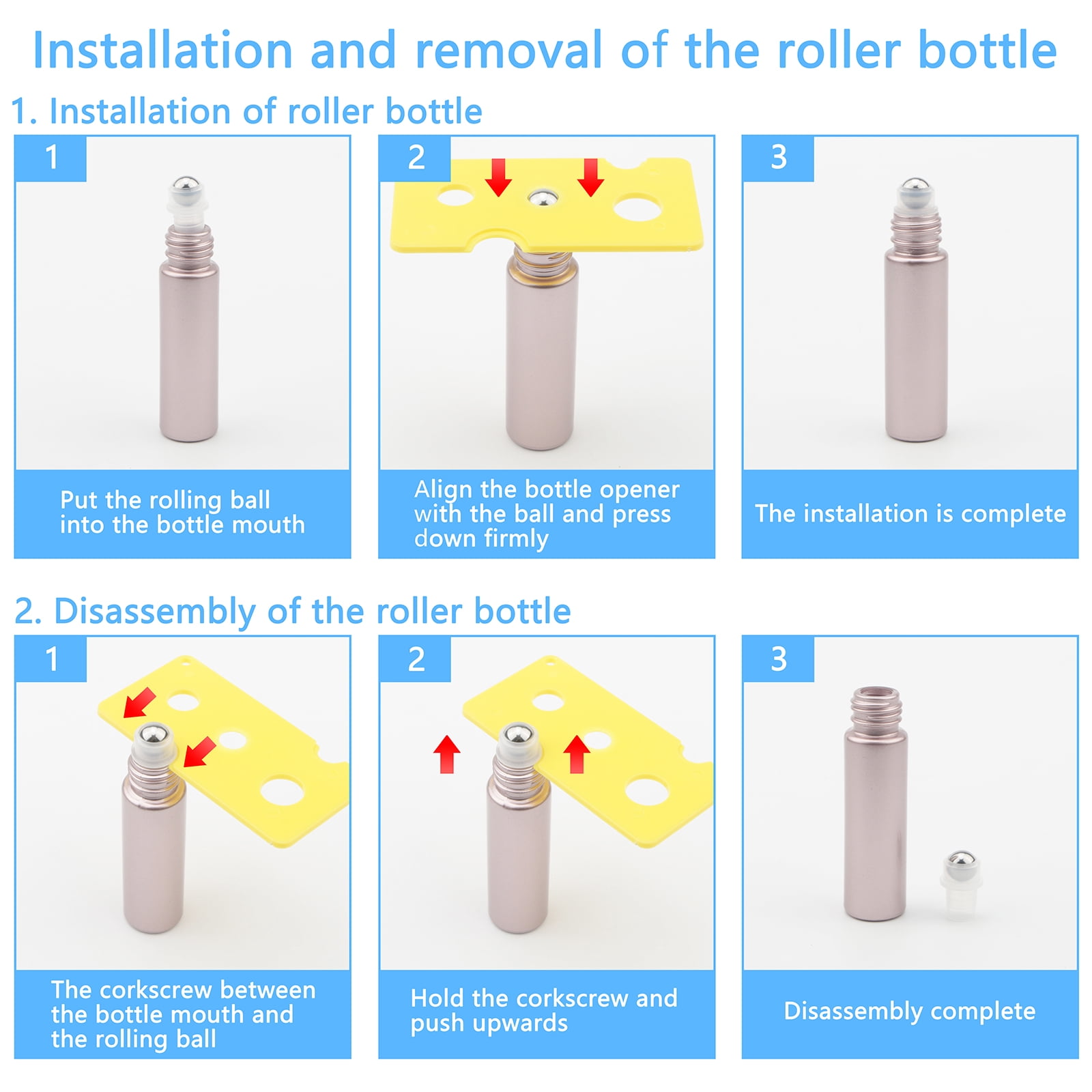 Installation and removal of the roller bottle

1. Installation of roller bottle

1

Put the rolling ball into the bottle mouth

2

Align the bottle opener with the ball and press down firmly

3

The installation is complete

2. Disassembly of the roller bottle

1

The corkscrew between the bottle mouth and the rolling ball

2

Hold the corkscrew and push upwards

3

Disassembly complete