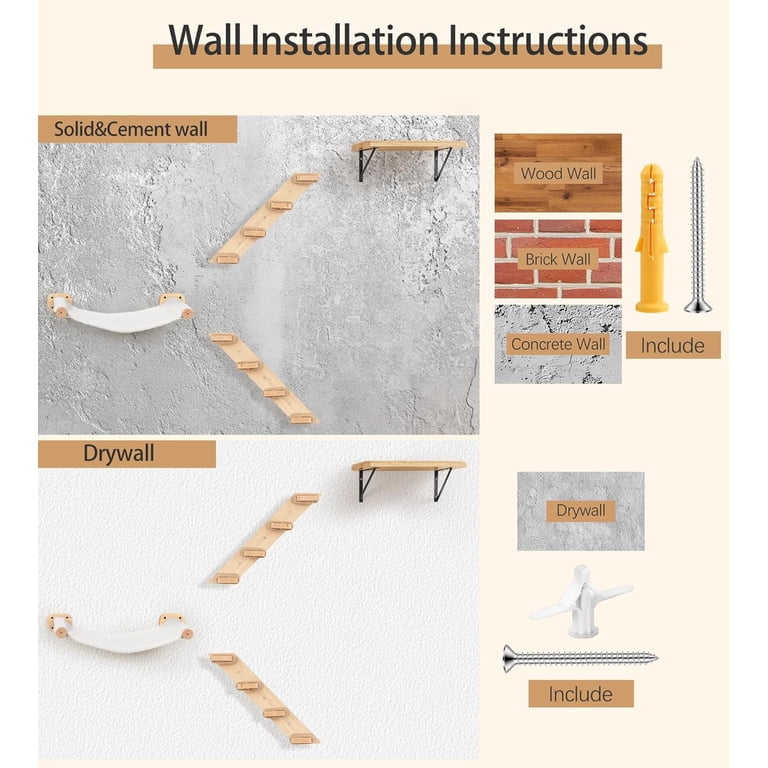 Wall Installation Instructions

Solid&Cement wall

Wood Wall

Brick Wall

Concrete Wall

Include

Drywall

Drywall

Include