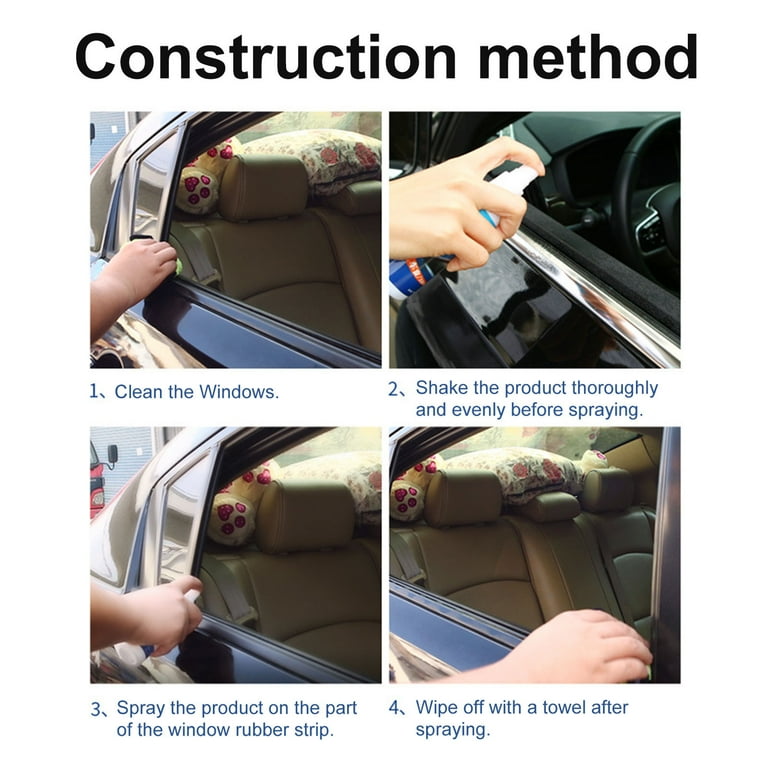 Construction method

1、Clean the Windows.

2、Shake the product thoroughly and evenly before spraying.

3、Spray the product on the part of the window rubber strip.

4、Wipe off with a towel after spraying.