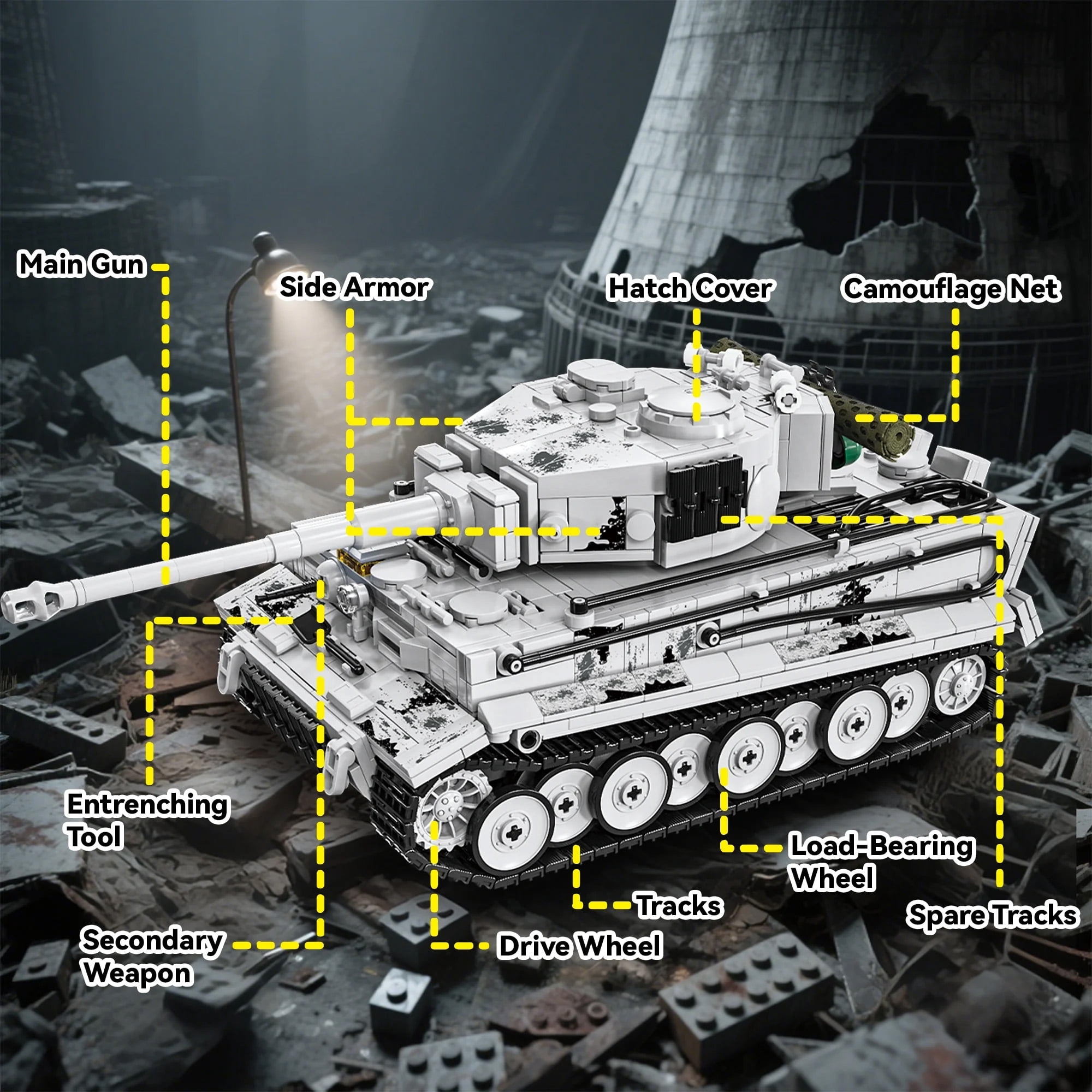 Main Gun

Side Armor

Hatch Cover

Camouflage Net

Entrenching Tool

Load-Bearing Wheel

Tracks

Spare Tracks

Secondary Weapon

Drive Wheel