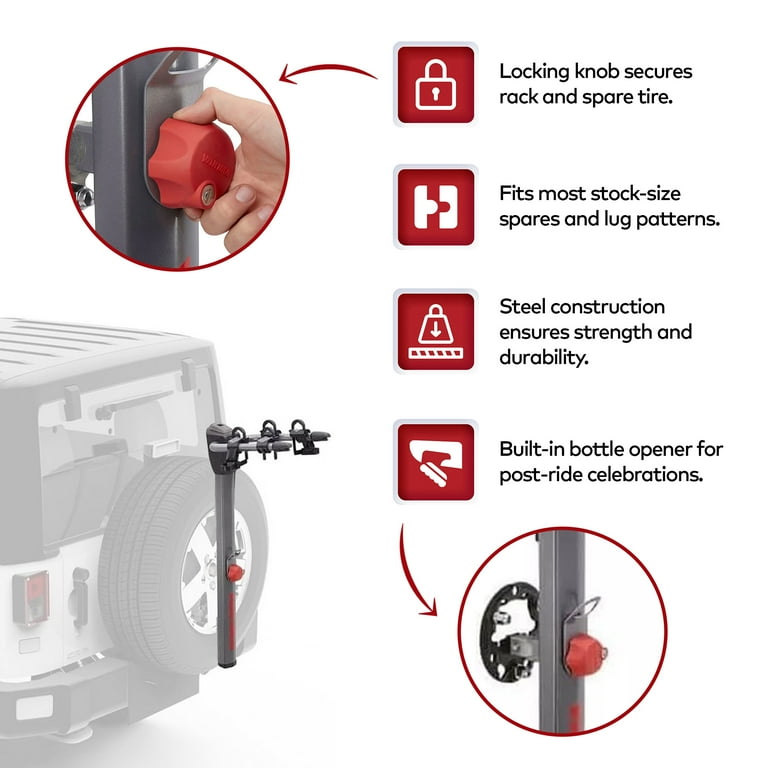 Locking knob secures rack and spare tire.

Fits most stock-size spares and lug patterns.

Steel construction ensures strength and durability.

Built-in bottle opener for post-ride celebrations.