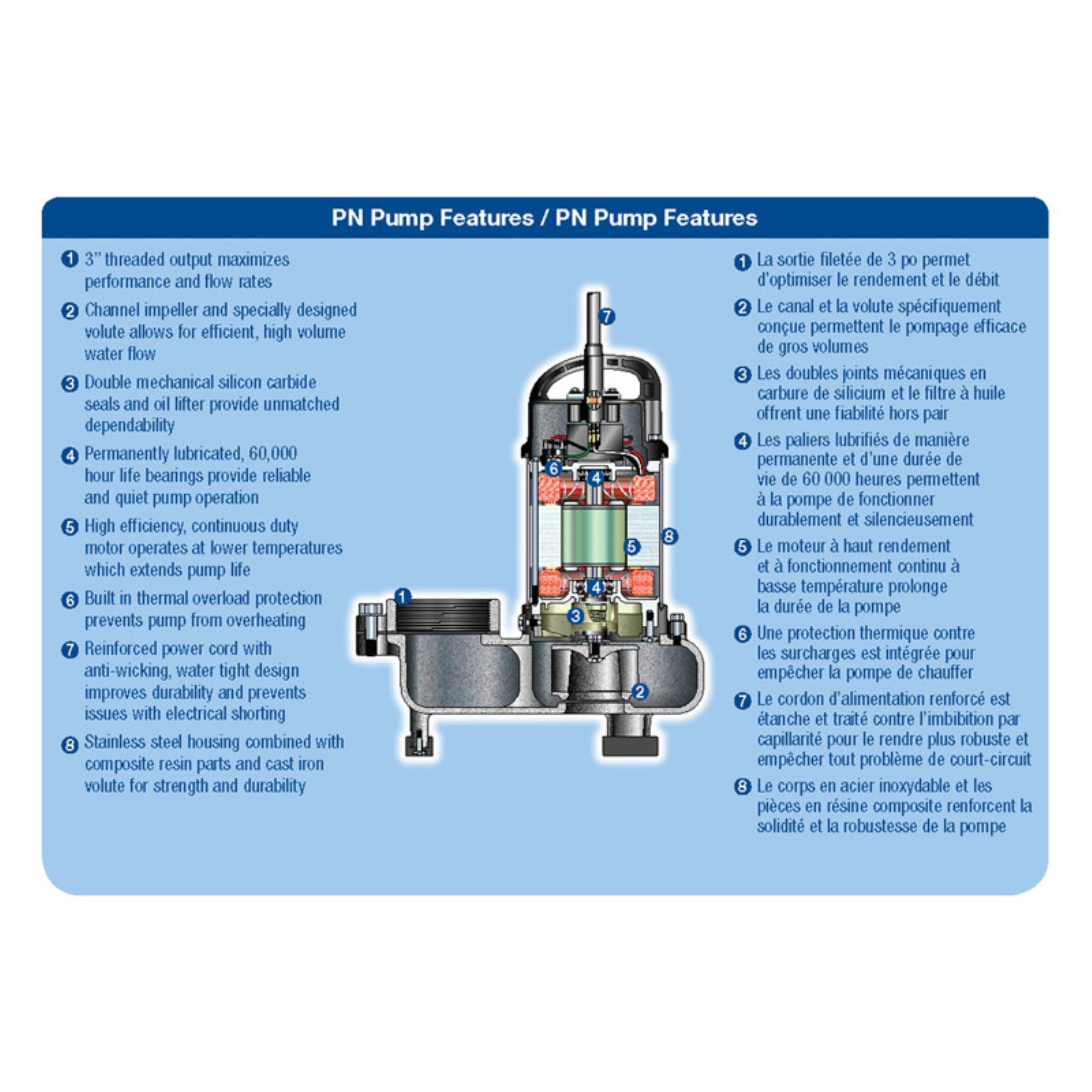 PN Pump Features / PN Pump Features

1 3" threaded output maximizes performance and flow rates

2 Channel impeller and specially designed volute allows for efficient, high volume water flow

3 Double mechanical silicon carbide seals and oil lifter provide unmatched dependability

4 Permanently lubricated, 60,000 hour life bearings provide reliable and quiet pump operation

5 High efficiency, continuous duty motor operates at lower temperatures which extends pump life

6 Built in thermal overload protection prevents pump from overheating

7 Reinforced power cord with anti-wicking, water tight design improves durability and prevents issues with electrical shorting

8 Stainless steel housing combined with composite resin parts and cast iron volute for strength and durability

7

6

4

8

5

4

1

3

2

1 La sortie filetée de 3 po permet d'optimiser le rendement et le débit

2 Le canal et la volute spécifiquement conçue permettent le pompage efficace de gros volumes

3 Les doubles joints mécaniques en carbure de silicium et le filtre à huile offrent une fiabilité hors pair

4 Les paliers lubrifiés de manière permanente et d'une durée de vie de 60 000 heures permettent à la pompe de fonctionner durablement et silencieusement

5 Le moteur à haut rendement et à fonctionnement continu à basse température prolonge la durée de la pompe

6 Une protection thermique contre les surcharges est intégrée pour empêcher la pompe de chauffer

7 Le cordon d'alimentation renforcé est étanche et traité contre l'imbibition par capillarité pour le rendre plus robuste et empêcher tout problème de court-circuit

8 Le corps en acier inoxydable et les pièces en résine composite renforcent la solidité et la robustesse de la pompe