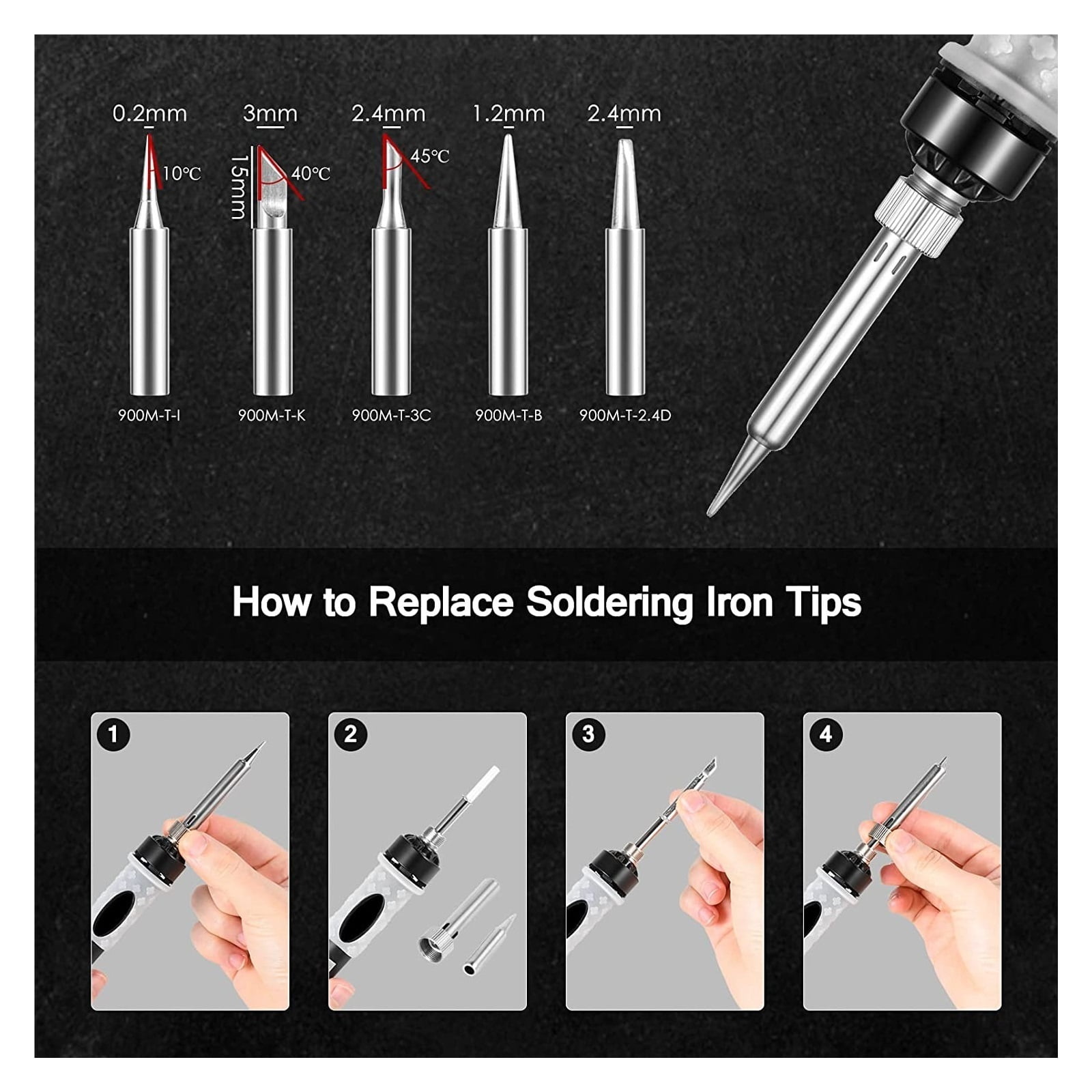 0.2mm
10℃
900M-T-I

3mm
15mm
40℃
900M-T-K

2.4mm
45℃
900M-T-3C

1.2mm
900M-T-B

2.4mm
900M-T-2.4D

How to Replace Soldering Iron Tips

1

2

3

4