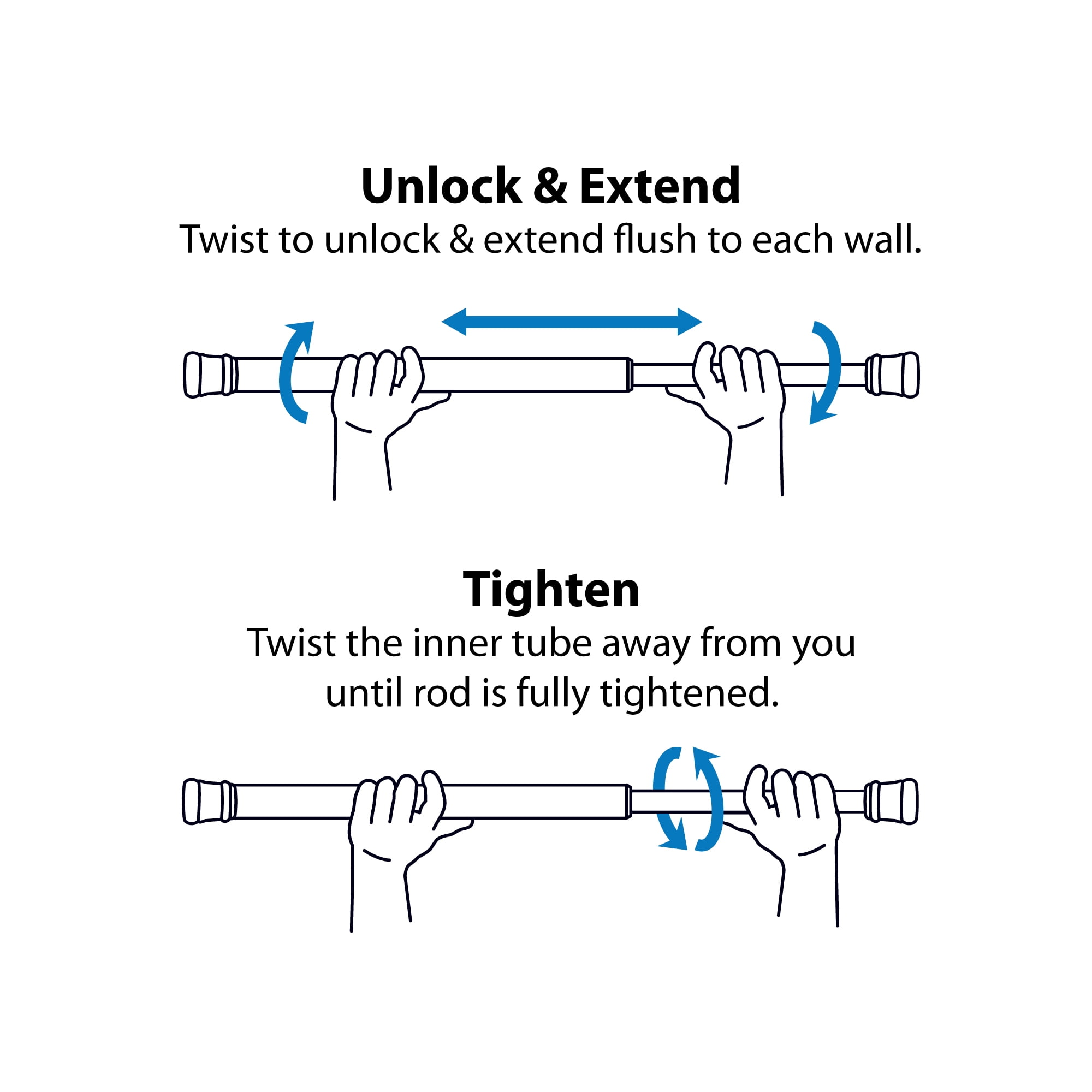 Unlock & Extend
Twist to unlock & extend flush to each wall.

Tighten
Twist the inner tube away from you until rod is fully tightened.