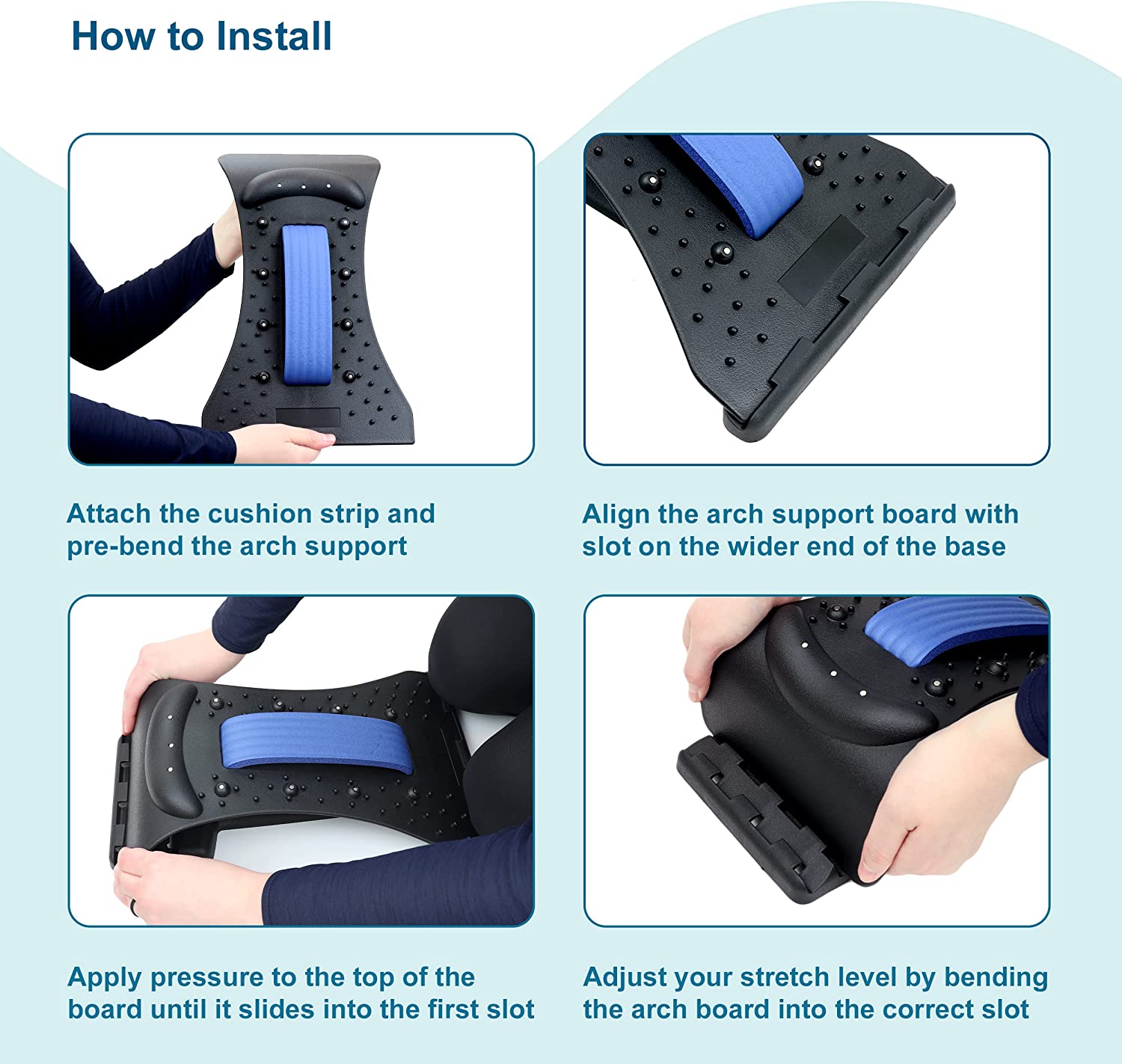 How to Install

Attach the cushion strip and pre-bend the arch support

Align the arch support board with slot on the wider end of the base

Apply pressure to the top of the board until it slides into the first slot

Adjust your stretch level by bending the arch board into the correct slot