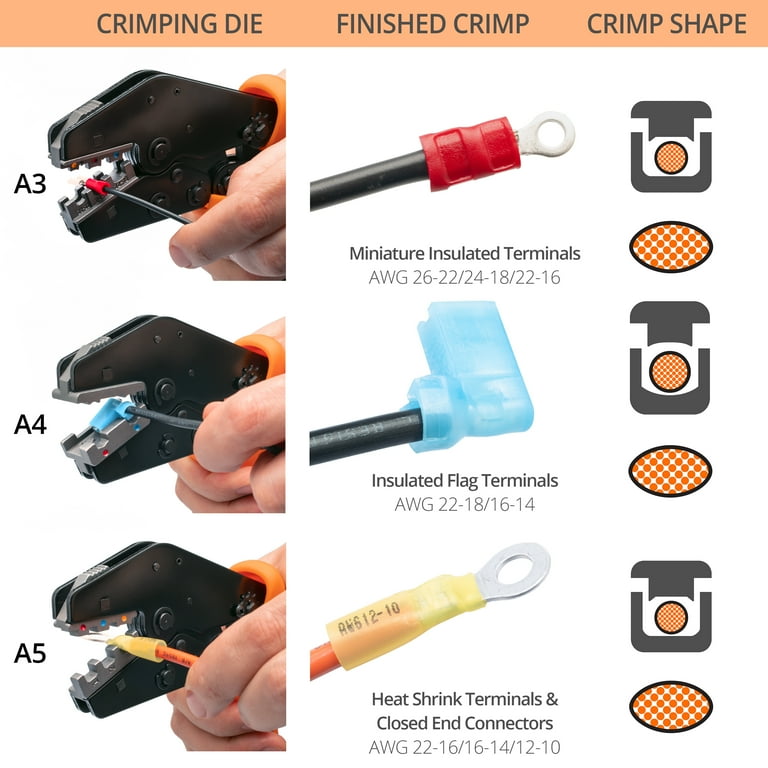 CRIMPING DIE FINISHED CRIMP CRIMP SHAPE

A3

Miniature Insulated Terminals
AWG 26-22/24-18/22-16

A4

Insulated Flag Terminals
AWG 22-18/16-14

A5

AWG12-10

Heat Shrink Terminals & Closed End Connectors
AWG 22-16/16-14/12-10