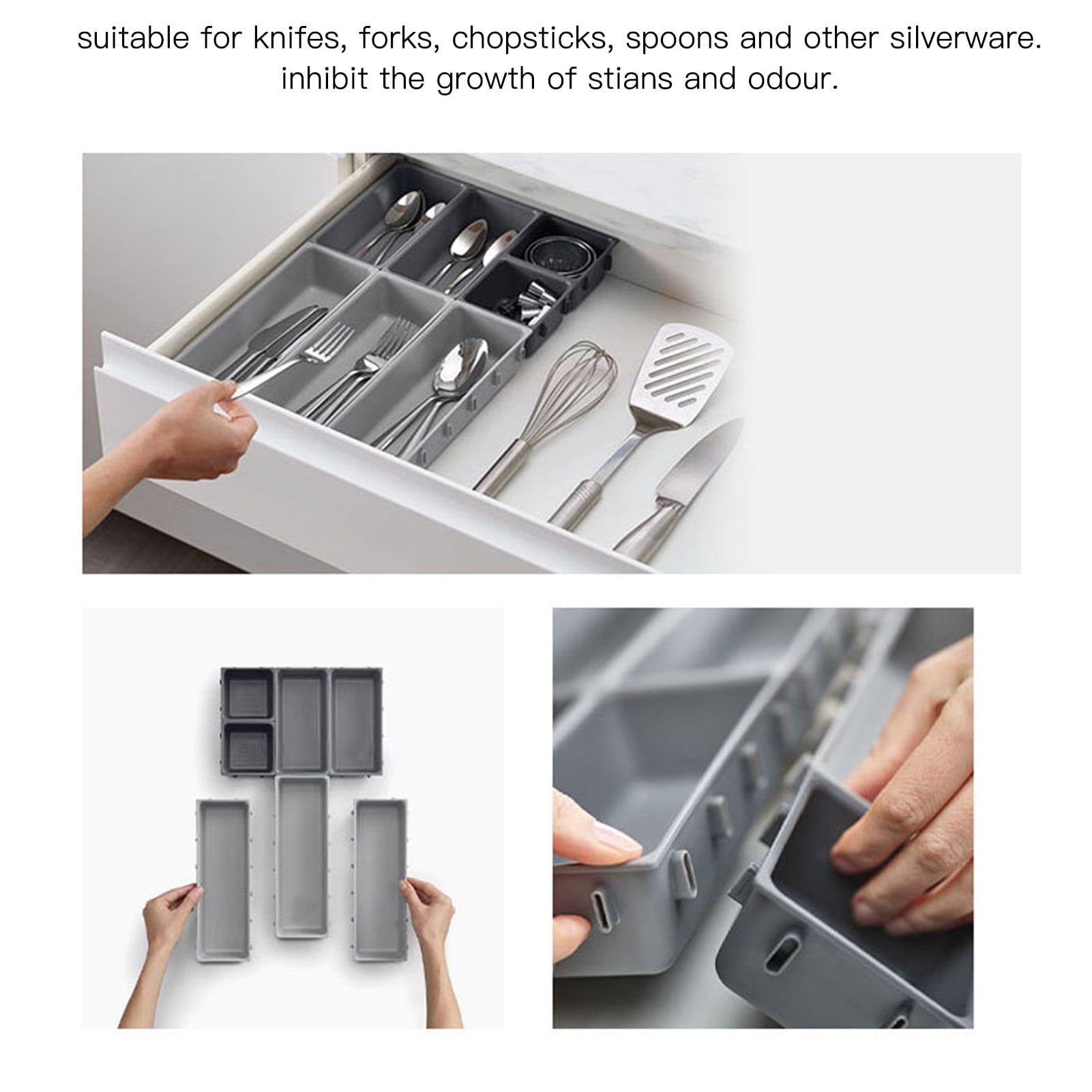 suitable for knifes, forks, chopsticks, spoons and other silverware.
inhibit the growth of stians and odour.