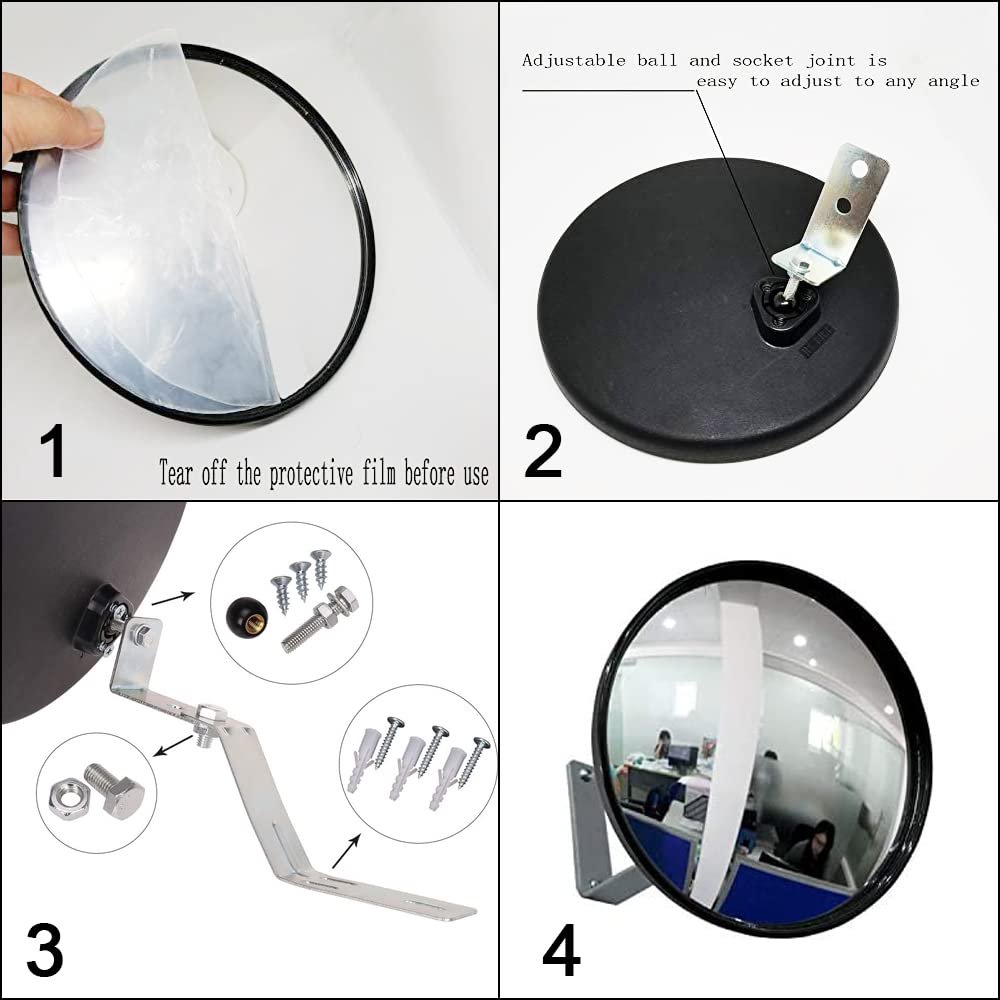 1

Tear off the protective film before use

Adjustable ball and socket joint is easy to adjust to any angle

2

3

4